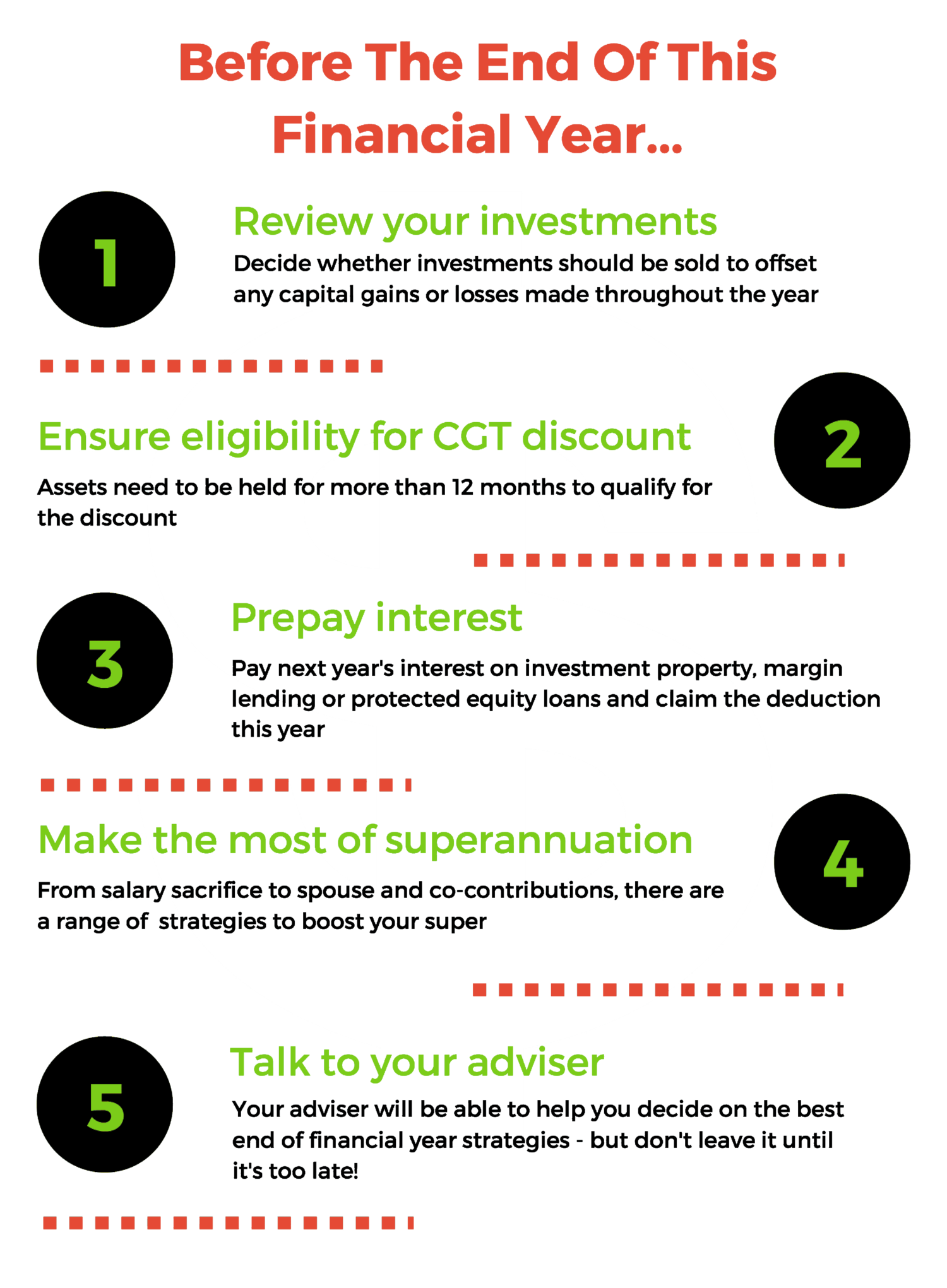 Before The End Of This Financial Year...

1

Review your investments

Decide whether investments should be sold to offset any capital gains or losses made throughout the year

Ensure eligibility for CGT discount

Assets need to be held for more than 12 months to qualify for the discount

2

3

Prepay interest

Pay next year's interest on investment property, margin lending or protected equity loans and claim the deduction this year

Make the most of superannuation

From salary sacrifice to spouse and co-contributions, there are a range of strategies to boost your super

4

5

Talk to your adviser

Your adviser will be able to help you decide on the best end of financial year strategies - but don't leave it until it's too late!