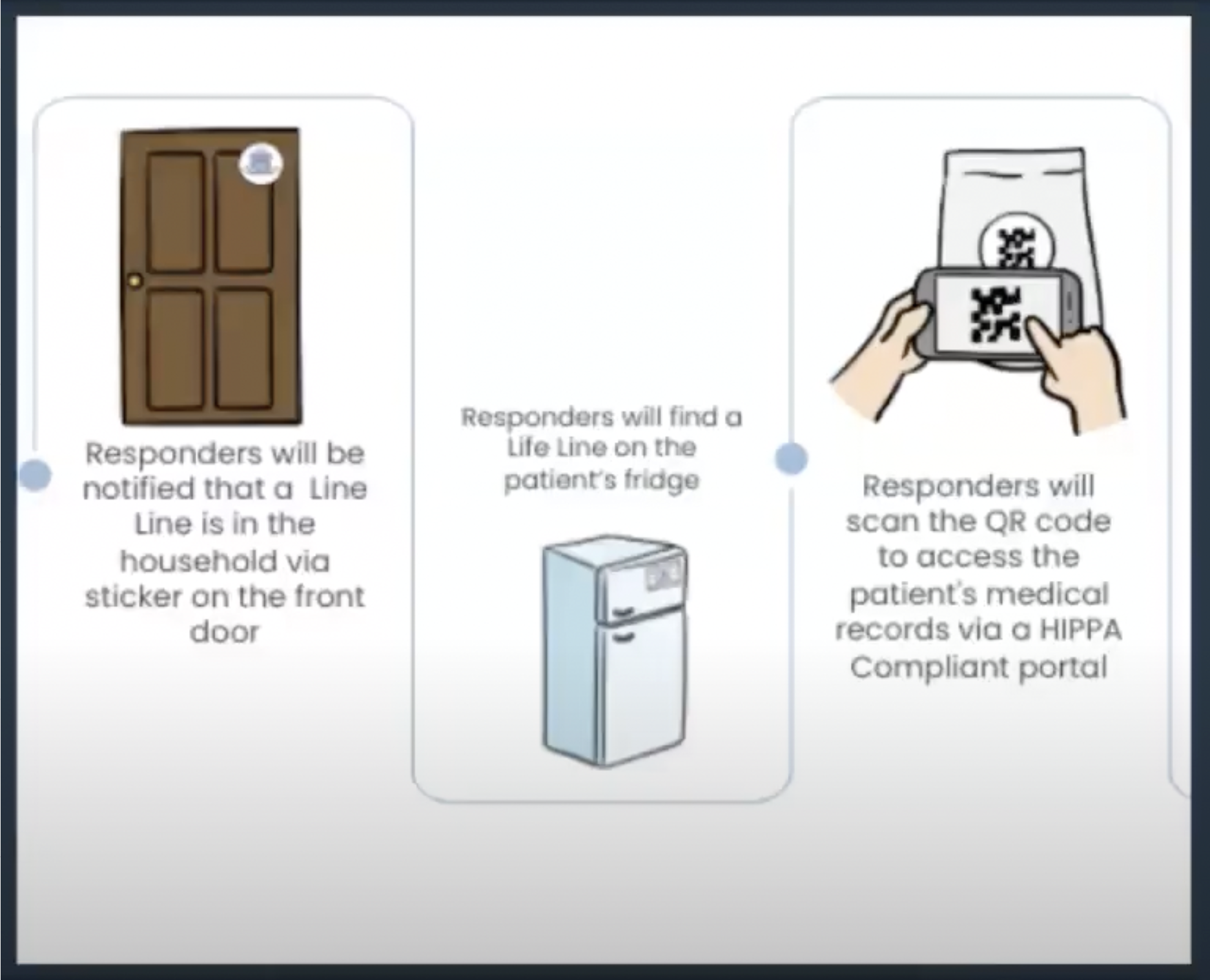 Responders will be notified that a  Line Line is in the household via sticker on the front door

Responders will find a Life Line on the patient's fridge

Responders will scan the QR code to access the patient's medical records via a HIPPA Compliant portal