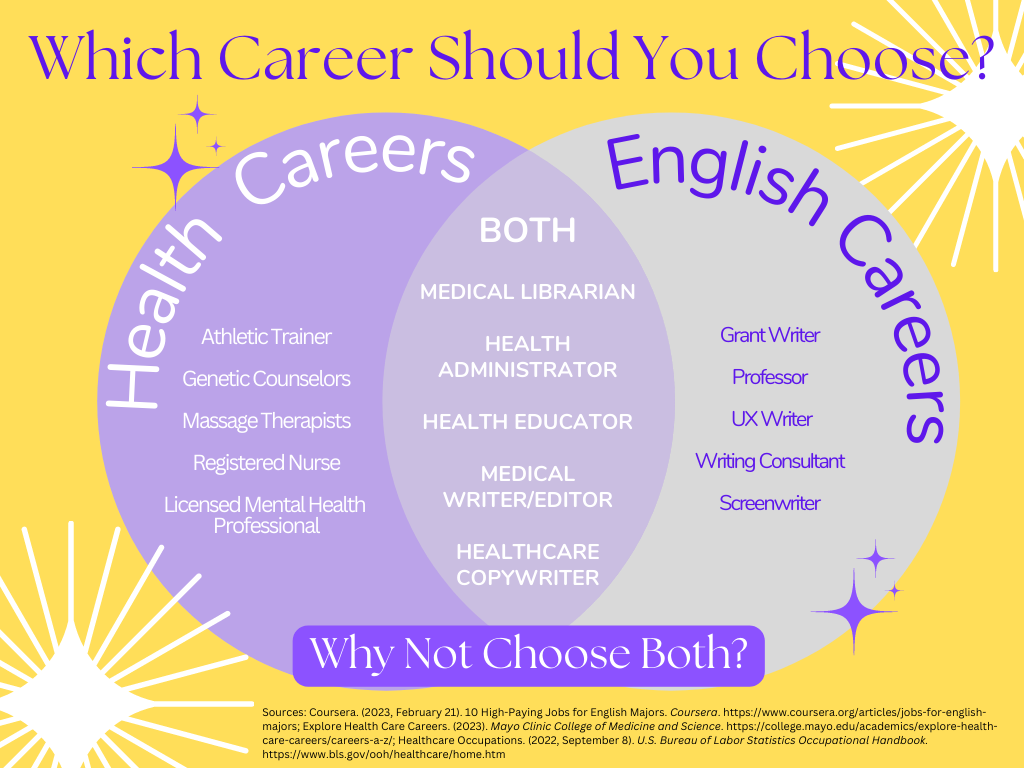 Which Career Should You Choose?

Health Careers

Athletic Trainer

Genetic Counselors

Massage Therapists

Registered Nurse

Licensed Mental Health Professional

BOTH

MEDICAL LIBRARIAN

HEALTH ADMINISTRATOR

HEALTH EDUCATOR

MEDICAL WRITER/EDITOR

HEALTHCARE COPYWRITER

English Careers

Grant Writer

Professor

UX Writer

Writing Consultant

Screenwriter

Why Not Choose Both?

Sources: Coursera. (2023, February 21). 10 High-Paying Jobs for English Majors. Coursera. https://www.coursera.org/articles/jobs-for-english-majors; Explore Health Care Careers. (2023). Mayo Clinic College of Medicine and Science. https://college.mayo.edu/academics/explore-health-care-careers/careers-a-z/; Healthcare Occupations. (2022, September 8). U.S. Bureau of Labor Statistics Occupational Handbook. https://www.bls.gov/ooh/healthcare/home.htm