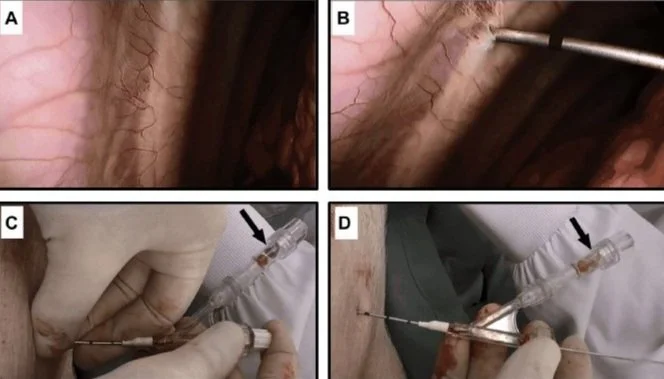 A
B
C
D