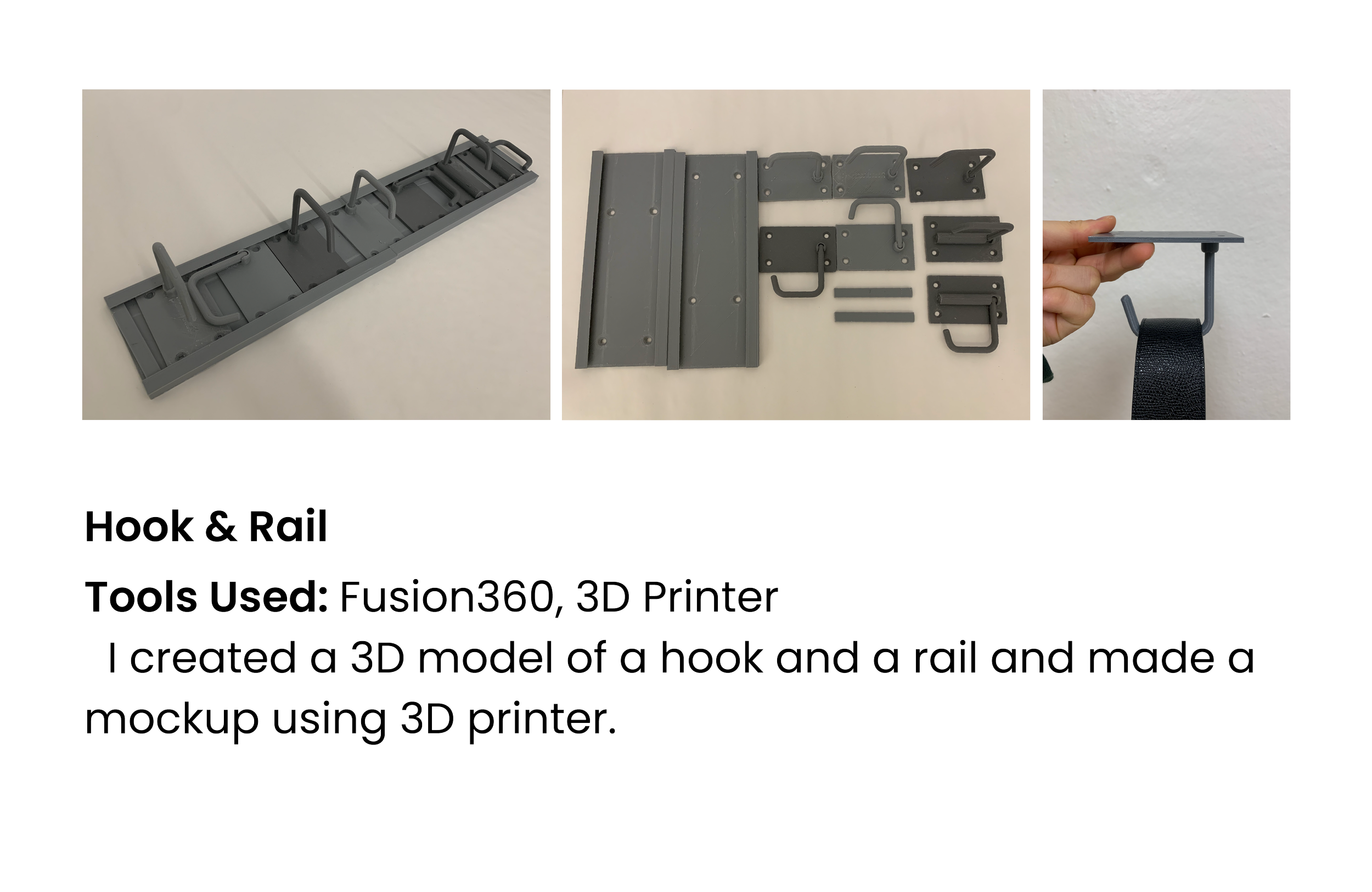 Hook & Rail

Tools Used: Fusion360, 3D Printer
I created a 3D model of a hook and a rail and made a mockup using 3D printer.