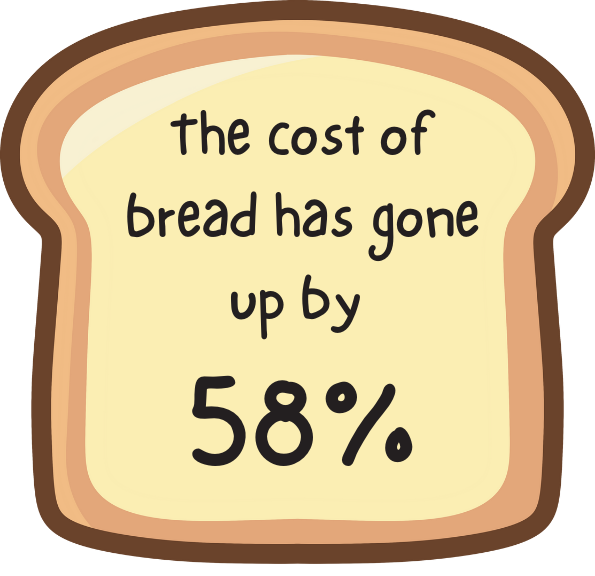 the cost of bread has gone up by

58%