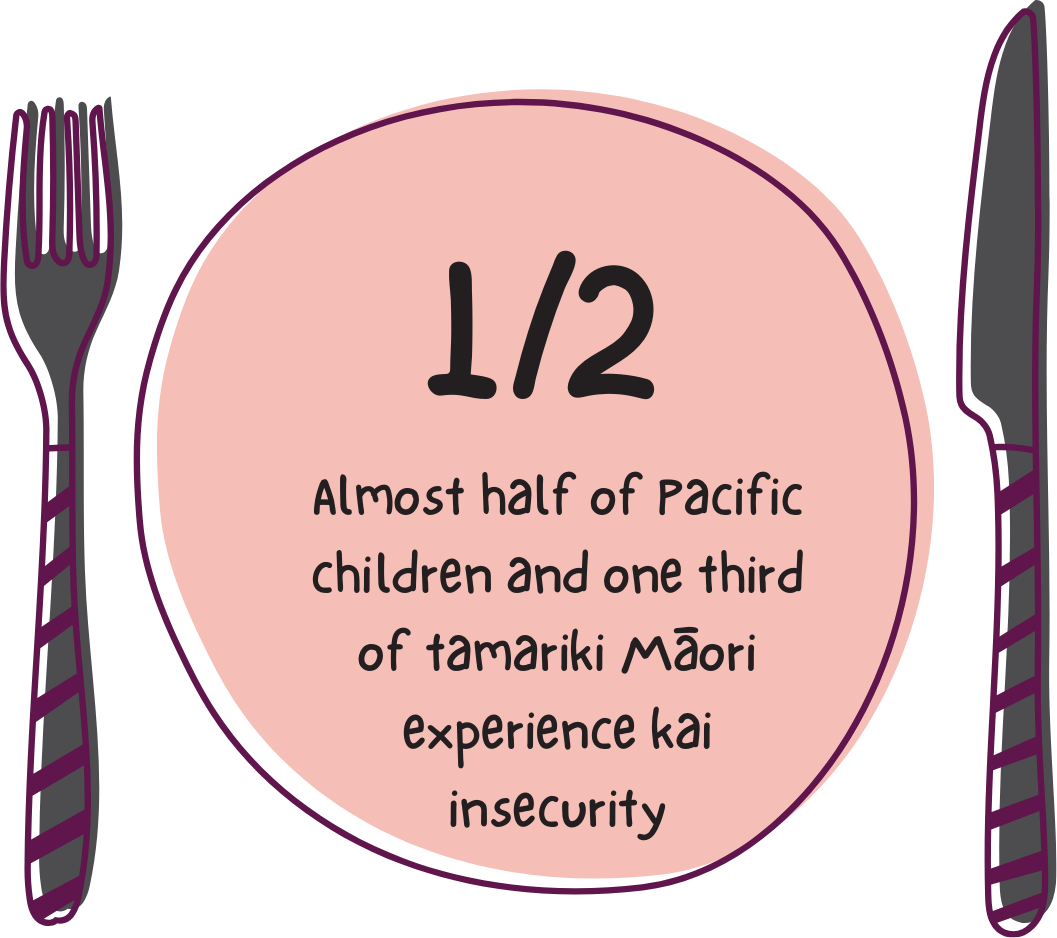 1/2

Almost half of Pacific children and one third of tamariki Māori experience kai insecurity