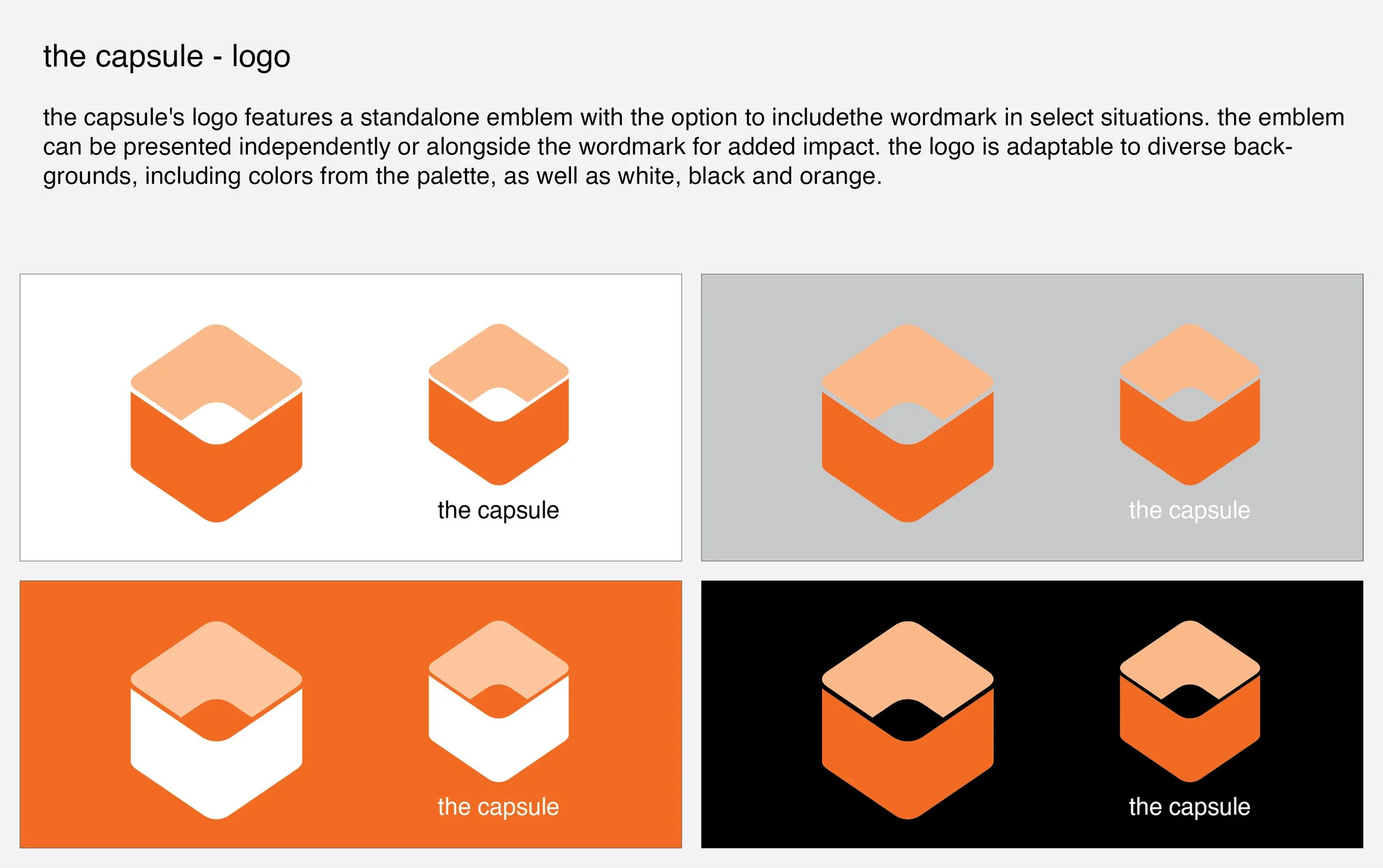 the capsule - logo

the capsule's logo features a standalone emblem with the option to includethe wordmark in select situations. the emblem can be presented independently or alongside the wordmark for added impact. the logo is adaptable to diverse backgrounds, including colors from the palette, as well as white, black and orange.

the capsule

the capsule

the capsule

the capsule