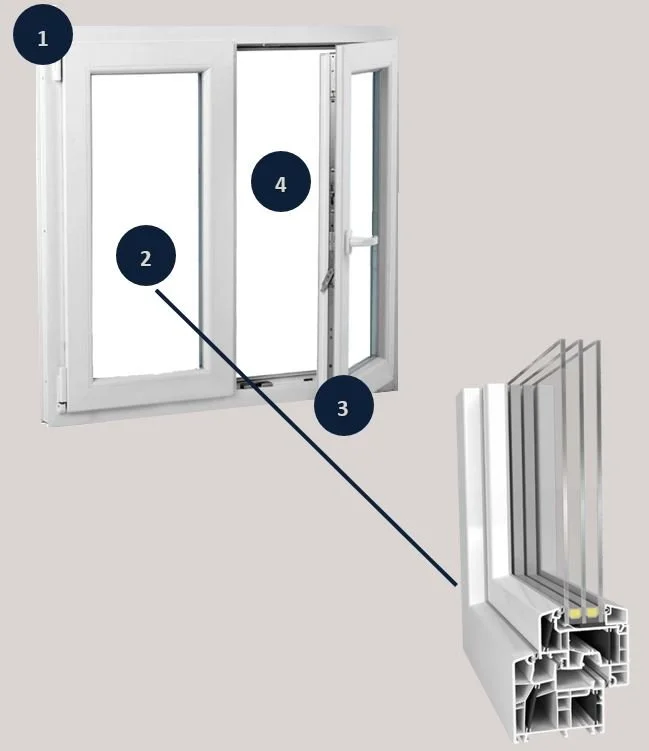 1
4
2
3