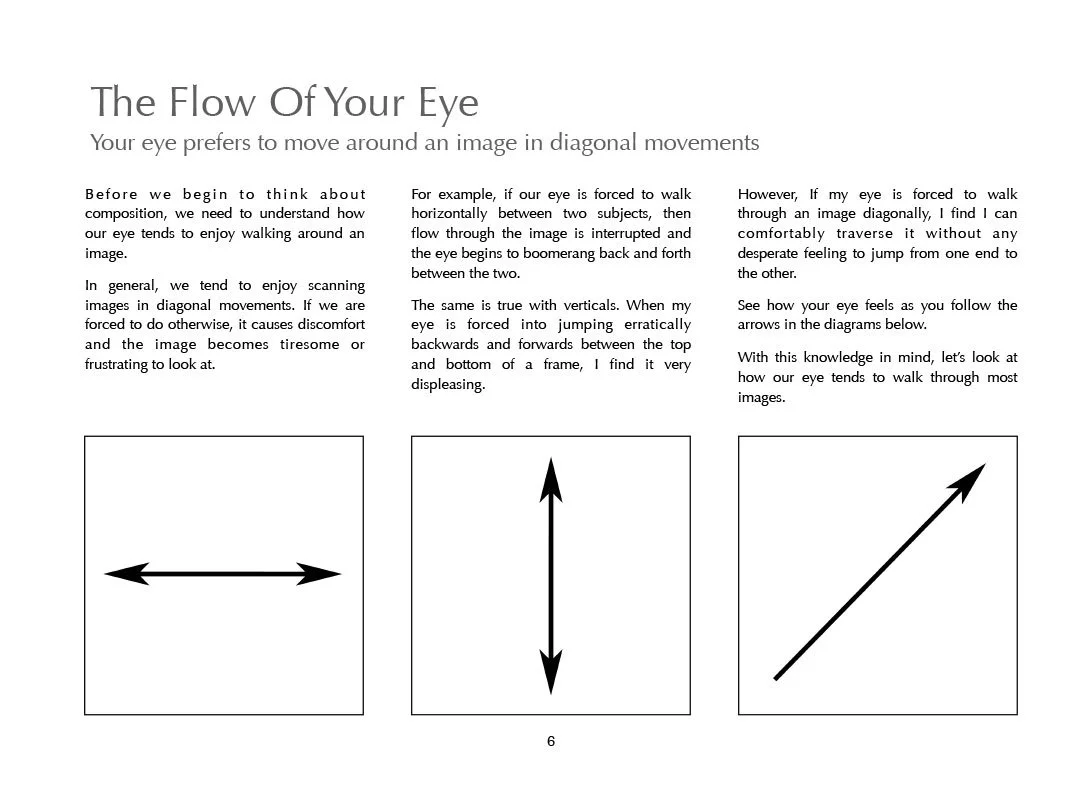 The Flow Of Your Eye
Your eye prefers to move around an image in diagonal movements

Before we begin to think about composition, we need to understand how our eye tends to enjoy walking around an image.

In general, we tend to enjoy scanning images in diagonal movements. If we are forced to do otherwise, it causes discomfort and the image becomes tiresome or frustrating to look at.

For example, if our eye is forced to walk horizontally between two subjects, then flow through the image is interrupted and the eye begins to boomerang back and forth between the two.

The same is true with verticals. When my eye is forced into jumping erratically backwards and forwards between the top and bottom of a frame, I find it very displeasing.

However, If my eye is forced to walk through an image diagonally, I find I can comfortably traverse it without any desperate feeling to jump from one end to the other.

See how your eye feels as you follow the arrows in the diagrams below.

With this knowledge in mind, let's look at how our eye tends to walk through most images.

6