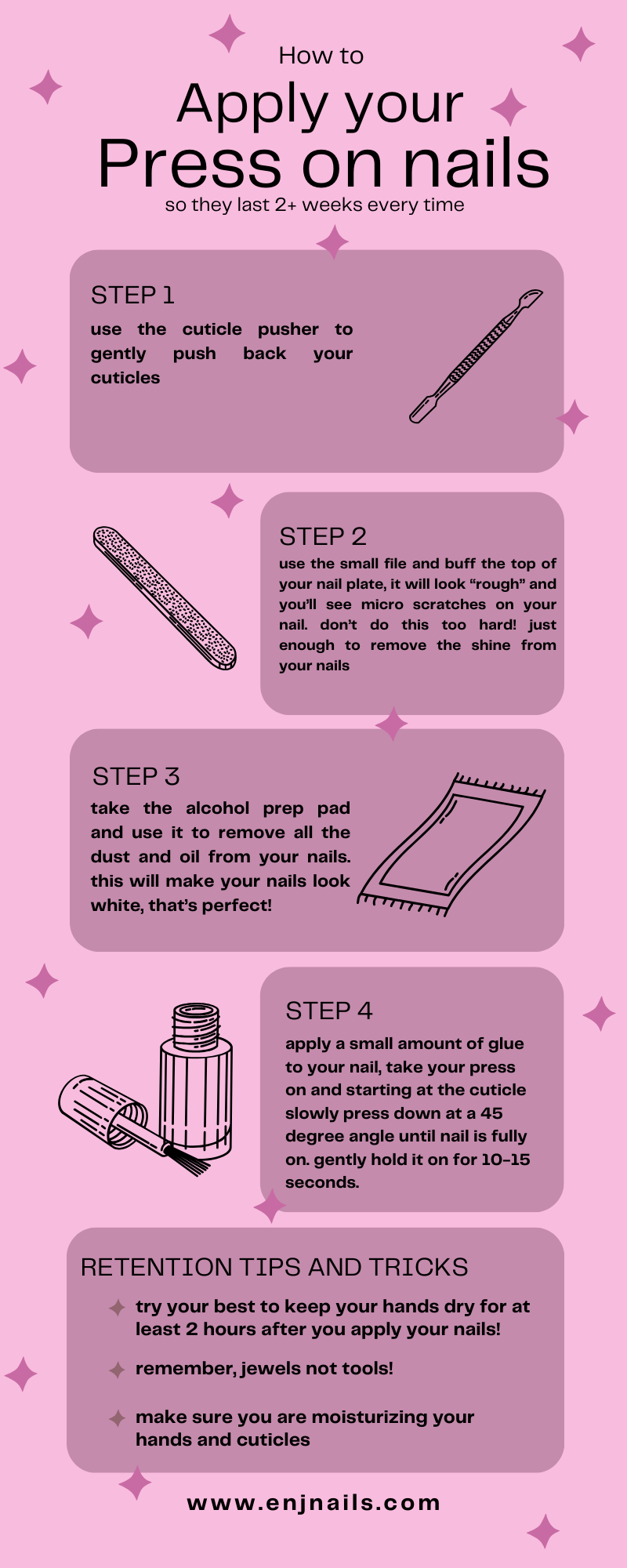 How to
Apply your
Press on nails
so they last 2+ weeks every time

STEP 1
use the cuticle pusher to gently push back your cuticles

STEP 2
use the small file and buff the top of your nail plate, it will look “rough” and you’ll see micro scratches on your nail. don’t do this too hard! just enough to remove the shine from your nails

STEP 3
take the alcohol prep pad and use it to remove all the dust and oil from your nails. this will make your nails look white, that’s perfect!

STEP 4
apply a small amount of glue to your nail, take your press on and starting at the cuticle slowly press down at a 45 degree angle until nail is fully on. gently hold it on for 10-15 seconds.

RETENTION TIPS AND TRICKS
try your best to keep your hands dry for at least 2 hours after you apply your nails!
remember, jewels not tools!
make sure you are moisturizing your hands and cuticles

www.enjnails.com