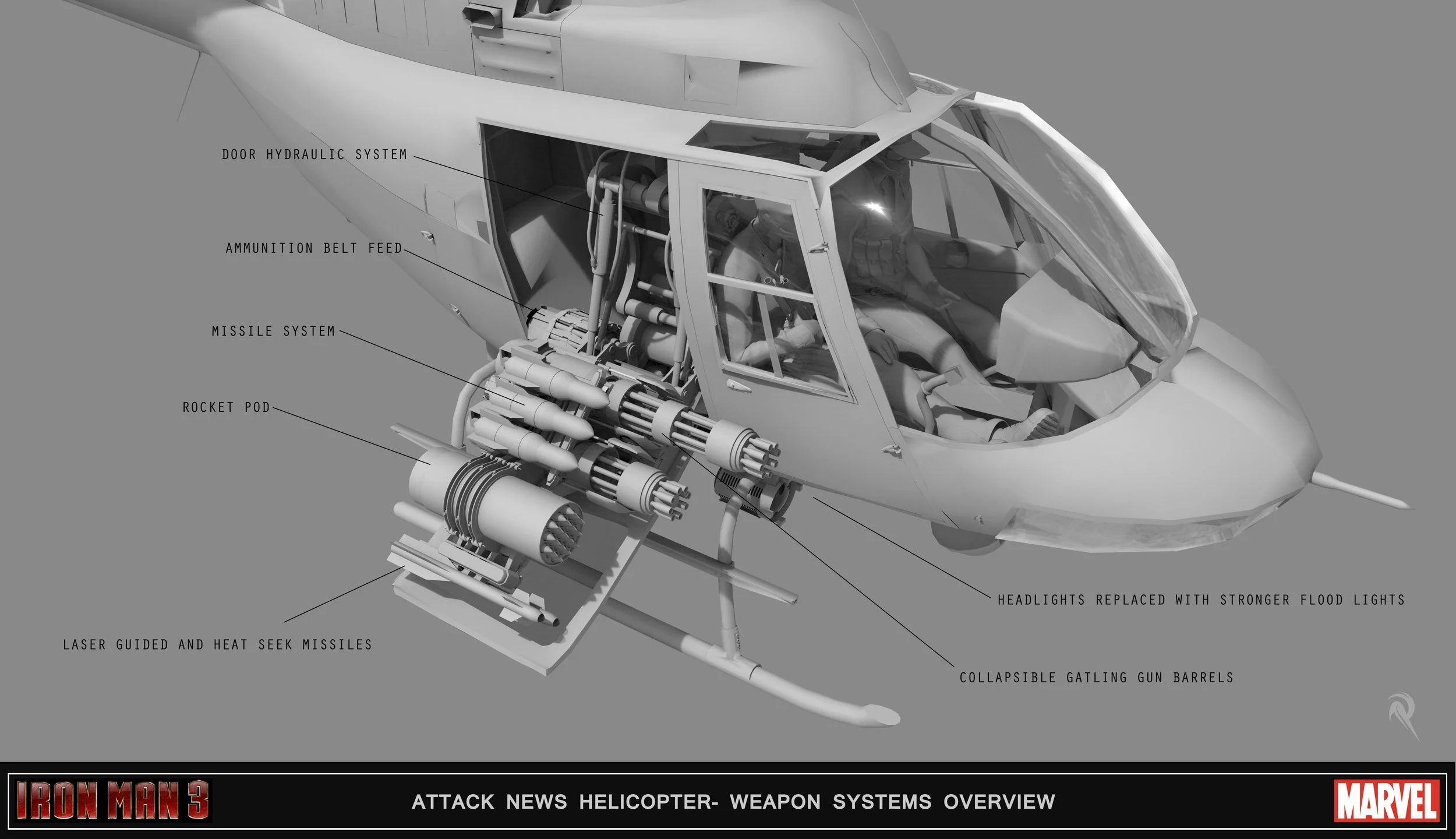 DOOR HYDRAULIC SYSTEM

AMMUNITION BELT FEED

MISSILE SYSTEM

ROCKET POD

LASER GUIDED AND HEAT SEEK MISSILES

HEADLIGHTS REPLACED WITH STRONGER FLOOD LIGHTS

COLLAPSIBLE GATLING GUN BARRELS

IRON MAN 3

ATTACK NEWS HELICOPTER- WEAPON SYSTEMS OVERVIEW

MARVEL