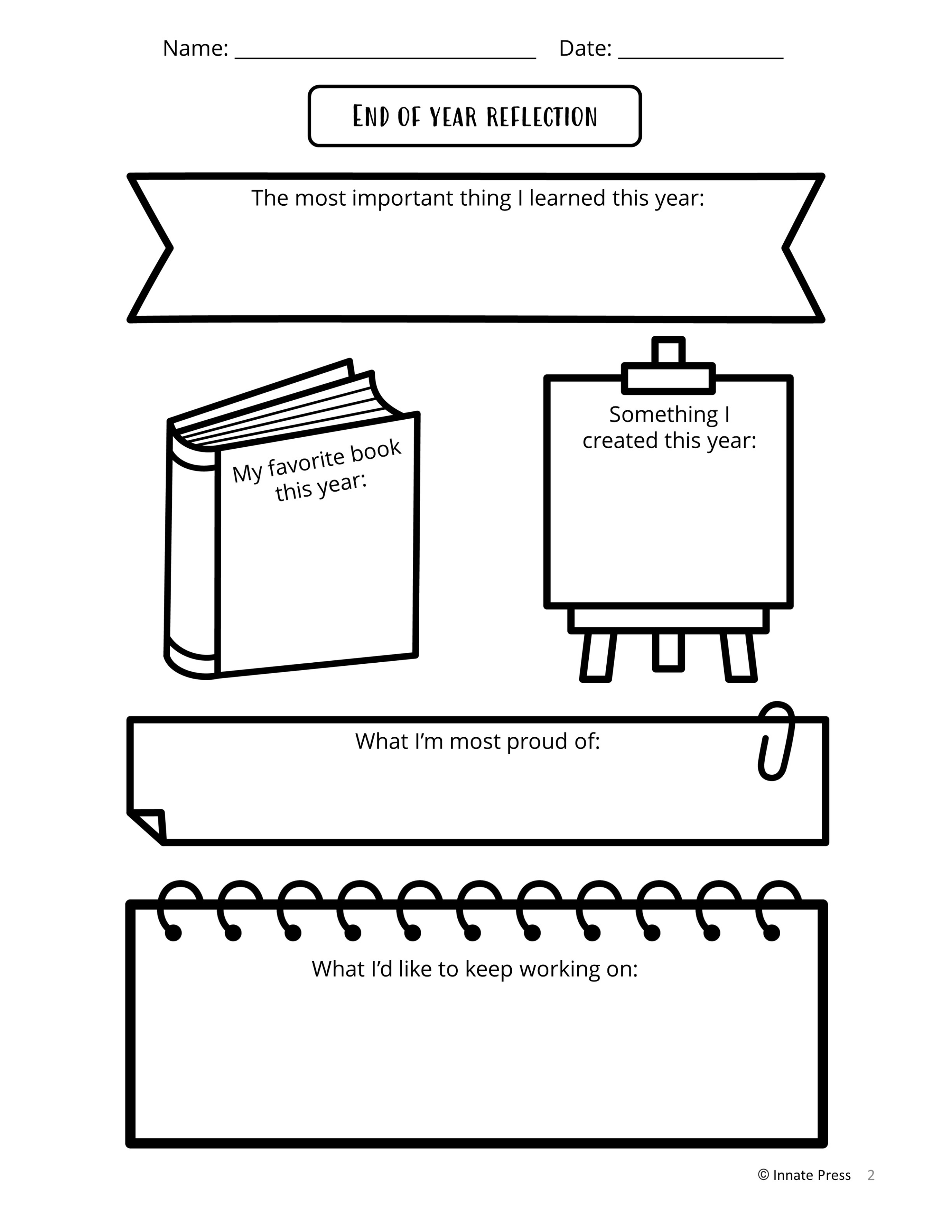 Name: ______________________________ Date: ________________

END OF YEAR REFLECTION

The most important thing I learned this year:

My favorite book this year:

Something I created this year:

What I'm most proud of:

What I'd like to keep working on:

© Innate Press 2