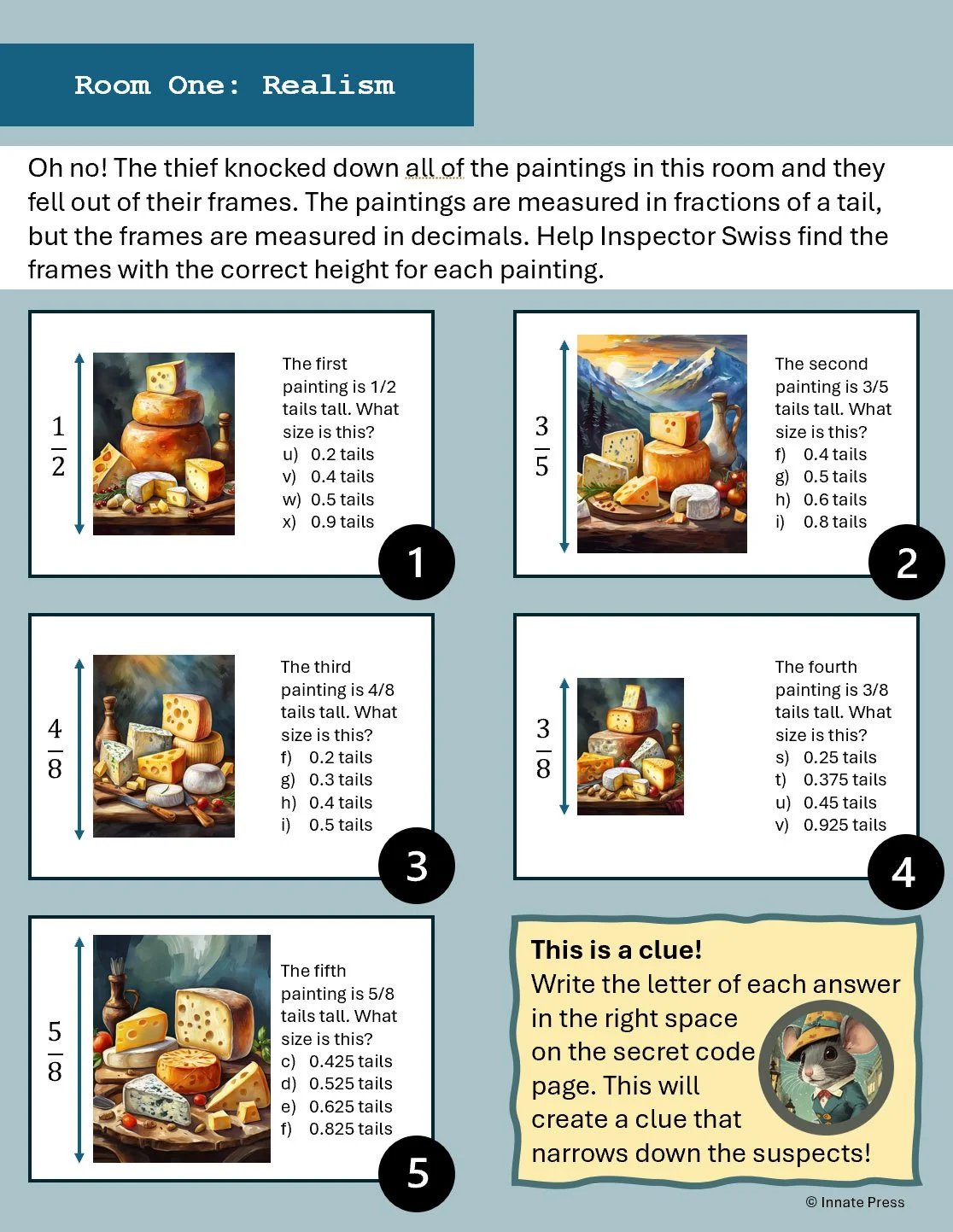 Room One: Realism

Oh no! The thief knocked down all of the paintings in this room and they fell out of their frames. The paintings are measured in fractions of a tail, but the frames are measured in decimals. Help Inspector Swiss find the frames with the correct height for each painting.

$\frac{1}{2}$

The first painting is 1/2 tails tall. What size is this?
u) 0.2 tails
v) 0.4 tails
w) 0.5 tails
x) 0.9 tails

1

$\frac{3}{5}$

The second painting is 3/5 tails tall. What size is this?
f) 0.4 tails
g) 0.5 tails
h) 0.6 tails
i) 0.8 tails

2

$\frac{4}{8}$

The third painting is 4/8 tails tall. What size is this?
f) 0.2 tails
g) 0.3 tails
h) 0.4 tails
i) 0.5 tails

3

$\frac{3}{8}$

The fourth painting is 3/8 tails tall. What size is this?
s) 0.25 tails
t) 0.375 tails
u) 0.45 tails
v) 0.925 tails

4

$\frac{5}{8}$

The fifth painting is 5/8 tails tall. What size is this?
c) 0.425 tails
d) 0.525 tails
e) 0.625 tails
f) 0.825 tails

5

This is a clue!
Write the letter of each answer in the right space on the secret code page. This will create a clue that narrows down the suspects!

© Innate Press