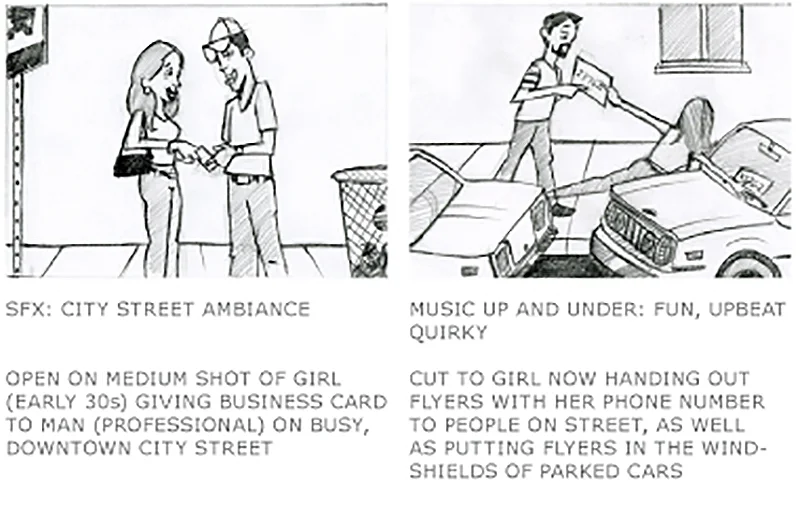 SFX: CITY STREET AMBIANCE

OPEN ON MEDIUM SHOT OF GIRL (EARLY 30s) GIVING BUSINESS CARD TO MAN (PROFESSIONAL) ON BUSY, DOWNTOWN CITY STREET

MUSIC UP AND UNDER: FUN, UPBEAT QUIRKY

CUT TO GIRL NOW HANDING OUT FLYERS WITH HER PHONE NUMBER TO PEOPLE ON STREET, AS WELL AS PUTTING FLYERS IN THE WINDSHIELDS OF PARKED CARS