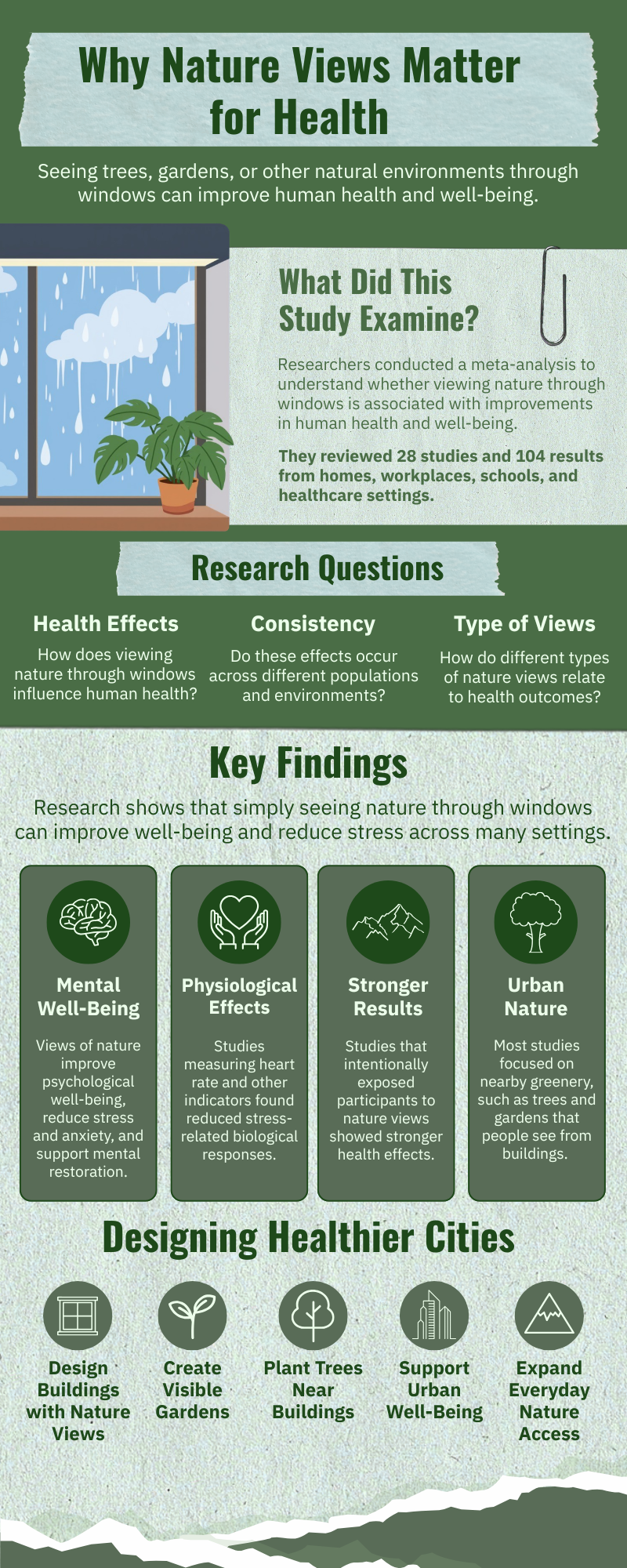 Why Nature Views Matter for Health

Seeing trees, gardens, or other natural environments through windows can improve human health and well-being.

What Did This Study Examine?

Researchers conducted a meta-analysis to understand whether viewing nature through windows is associated with improvements in human health and well-being.

They reviewed 28 studies and 104 results from homes, workplaces, schools, and healthcare settings.

Research Questions

Health Effects
How does viewing nature through windows influence human health?

Consistency
Do these effects occur across different populations and environments?

Type of Views
How do different types of nature views relate to health outcomes?

Key Findings

Research shows that simply seeing nature through windows can improve well-being and reduce stress across many settings.

Mental Well-Being
Views of nature improve psychological well-being, reduce stress and anxiety, and support mental restoration.

Physiological Effects
Studies measuring heart rate and other indicators found reduced stress-related biological responses.

Stronger Results
Studies that intentionally exposed participants to nature views showed stronger health effects.

Urban Nature
Most studies focused on nearby greenery, such as trees and gardens that people see from buildings.

Designing Healthier Cities

Design Buildings with Nature Views

Create Visible Gardens

Plant Trees Near Buildings

Support Urban Well-Being

Expand Everyday Nature Access