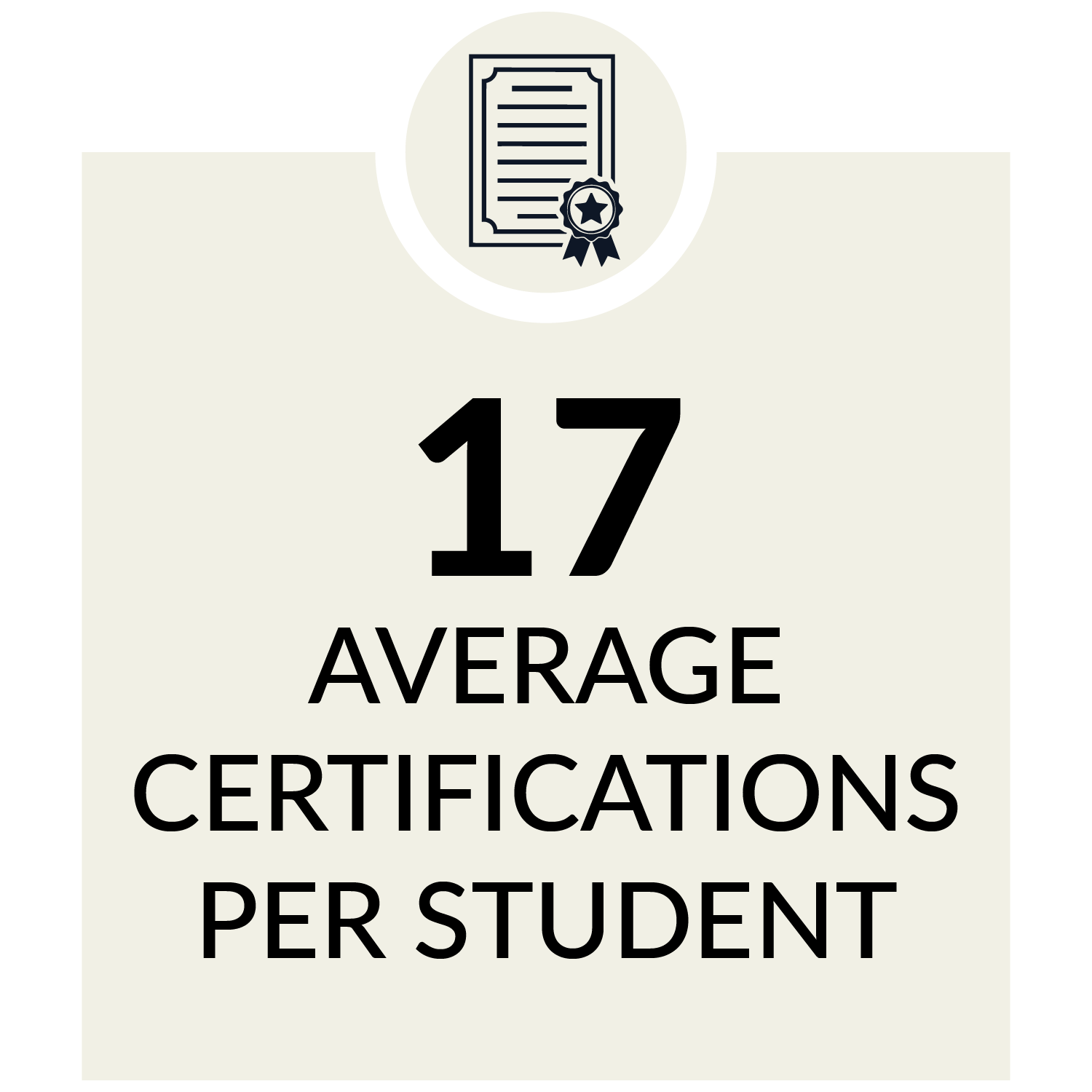 17
AVERAGE
CERTIFICATIONS
PER STUDENT