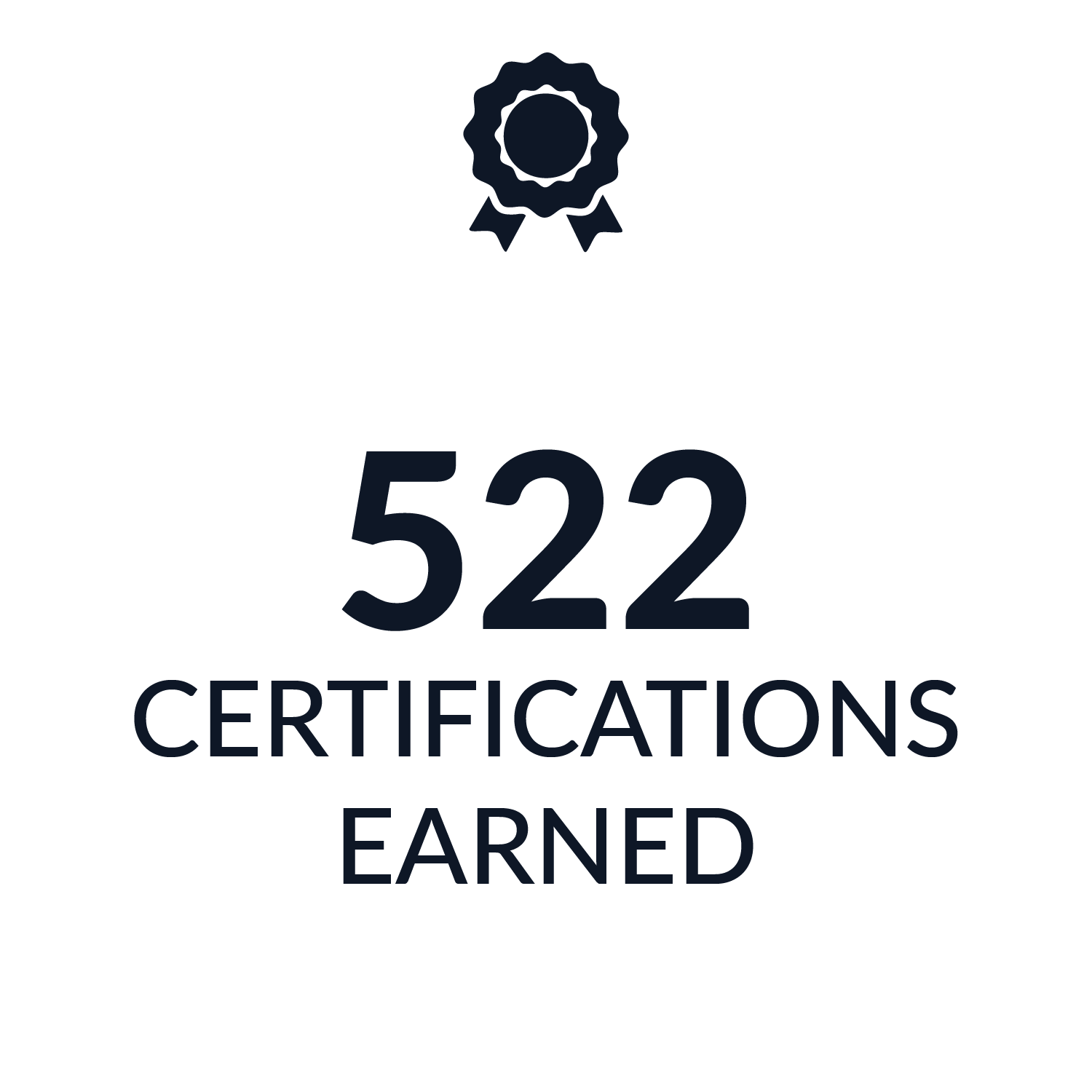 522
CERTIFICATIONS EARNED