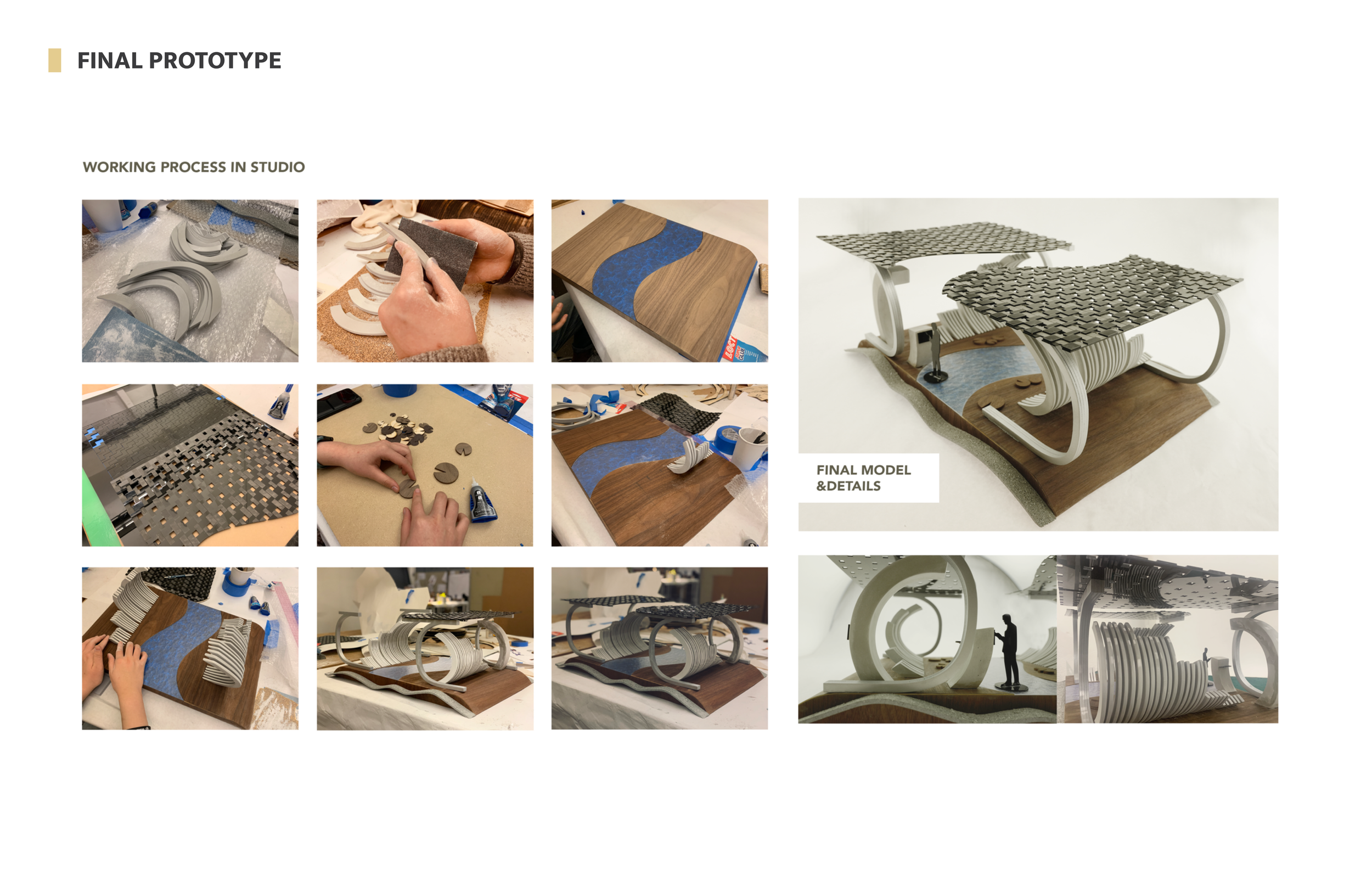 FINAL PROTOTYPE

WORKING PROCESS IN STUDIO

FINAL MODEL &DETAILS