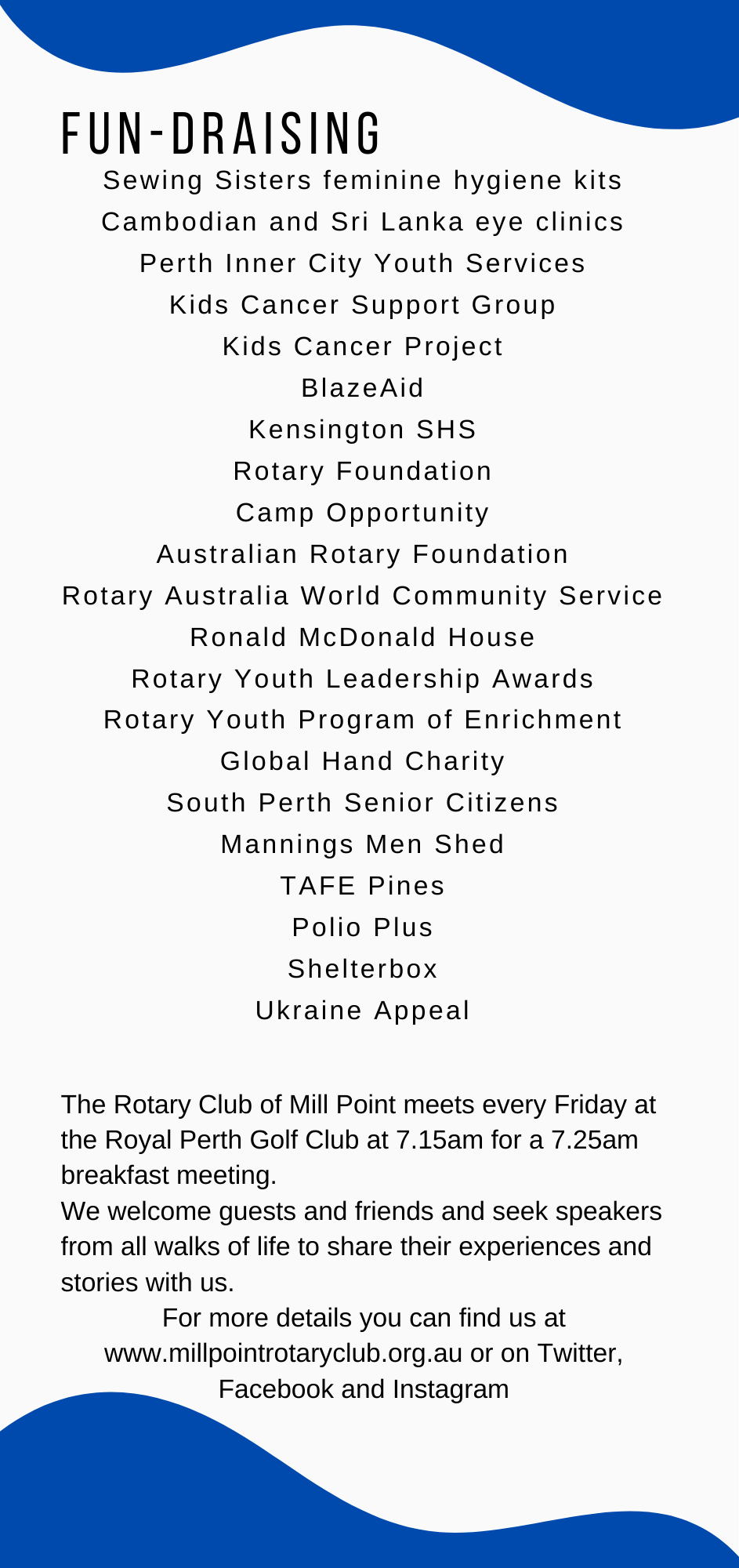 FUN-DRAISING

Sewing Sisters feminine hygiene kits
Cambodian and Sri Lanka eye clinics
Perth Inner City Youth Services
Kids Cancer Support Group
Kids Cancer Project
BlazeAid
Kensington SHS
Rotary Foundation
Camp Opportunity
Australian Rotary Foundation
Rotary Australia World Community Service
Ronald McDonald House
Rotary Youth Leadership Awards
Rotary Youth Program of Enrichment
Global Hand Charity
South Perth Senior Citizens
Mannings Men Shed
TAFE Pines
Polio Plus
Shelterbox
Ukraine Appeal

The Rotary Club of Mill Point meets every Friday at the Royal Perth Golf Club at 7.15am for a 7.25am breakfast meeting.
We welcome guests and friends and seek speakers from all walks of life to share their experiences and stories with us.
For more details you can find us at www.millpointrotaryclub.org.au or on Twitter, Facebook and Instagram