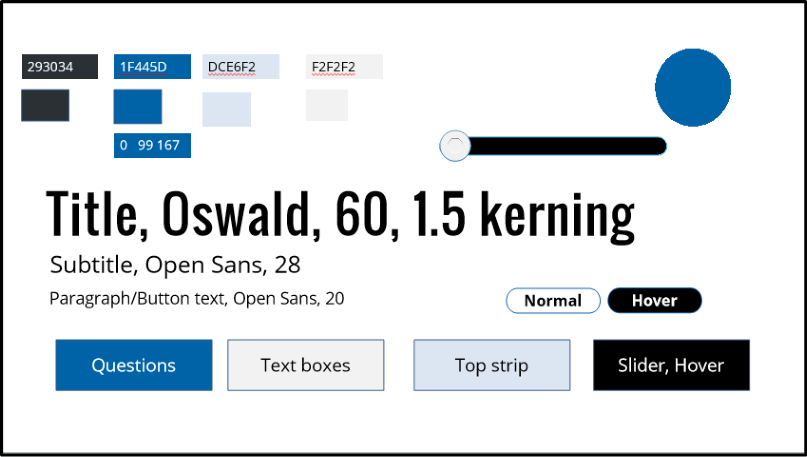 293034

1F445D

DCE6F2

F2F2F2

0 99 167

Title, Oswald, 60, 1.5 kerning

Subtitle, Open Sans, 28

Paragraph/Button text, Open Sans, 20

Normal

Hover

Questions

Text boxes

Top strip

Slider, Hover