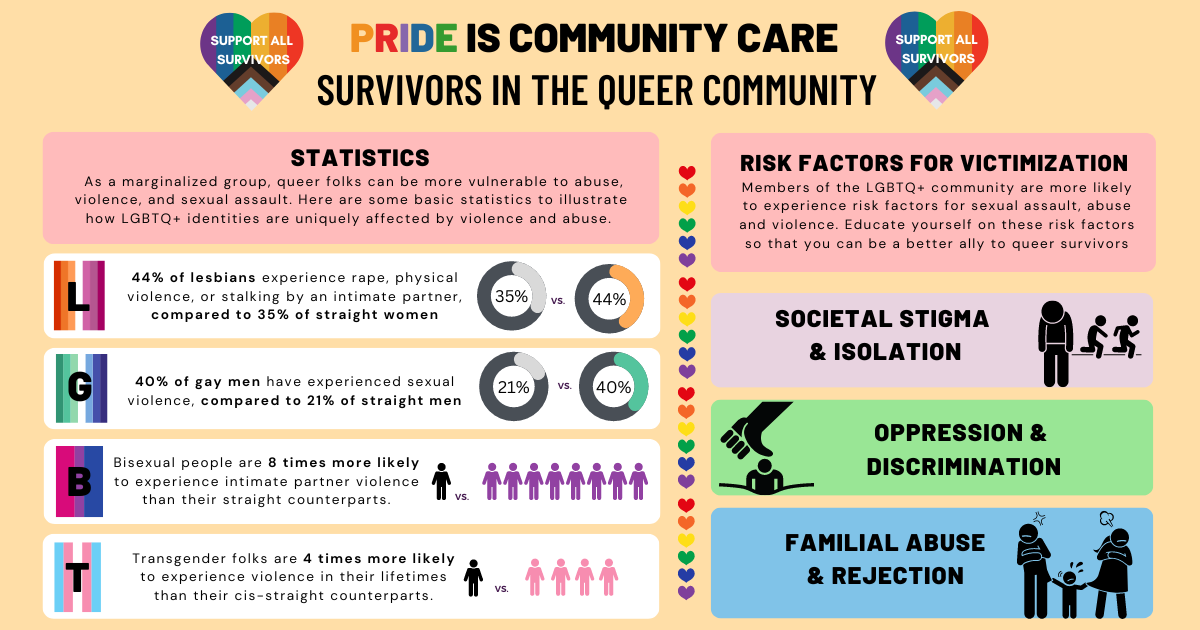 SUPPORT ALL SURVIVORS

PRIDE IS COMMUNITY CARE
SURVIVORS IN THE QUEER COMMUNITY

SUPPORT ALL SURVIVORS

STATISTICS
As a marginalized group, queer folks can be more vulnerable to abuse, violence, and sexual assault. Here are some basic statistics to illustrate how LGBTQ+ identities are uniquely affected by violence and abuse.

L
44% of lesbians experience rape, physical violence, or stalking by an intimate partner, compared to 35% of straight women
35% vs. 44%

G
40% of gay men have experienced sexual violence, compared to 21% of straight men
21% vs. 40%

B
Bisexual people are 8 times more likely to experience intimate partner violence than their straight counterparts.
vs.

T
Transgender folks are 4 times more likely to experience violence in their lifetimes than their cis-straight counterparts.
vs.

RISK FACTORS FOR VICTIMIZATION
Members of the LGBTQ+ community are more likely to experience risk factors for sexual assault, abuse and violence. Educate yourself on these risk factors so that you can be a better ally to queer survivors

SOCIETAL STIGMA & ISOLATION

OPPRESSION & DISCRIMINATION

FAMILIAL ABUSE & REJECTION