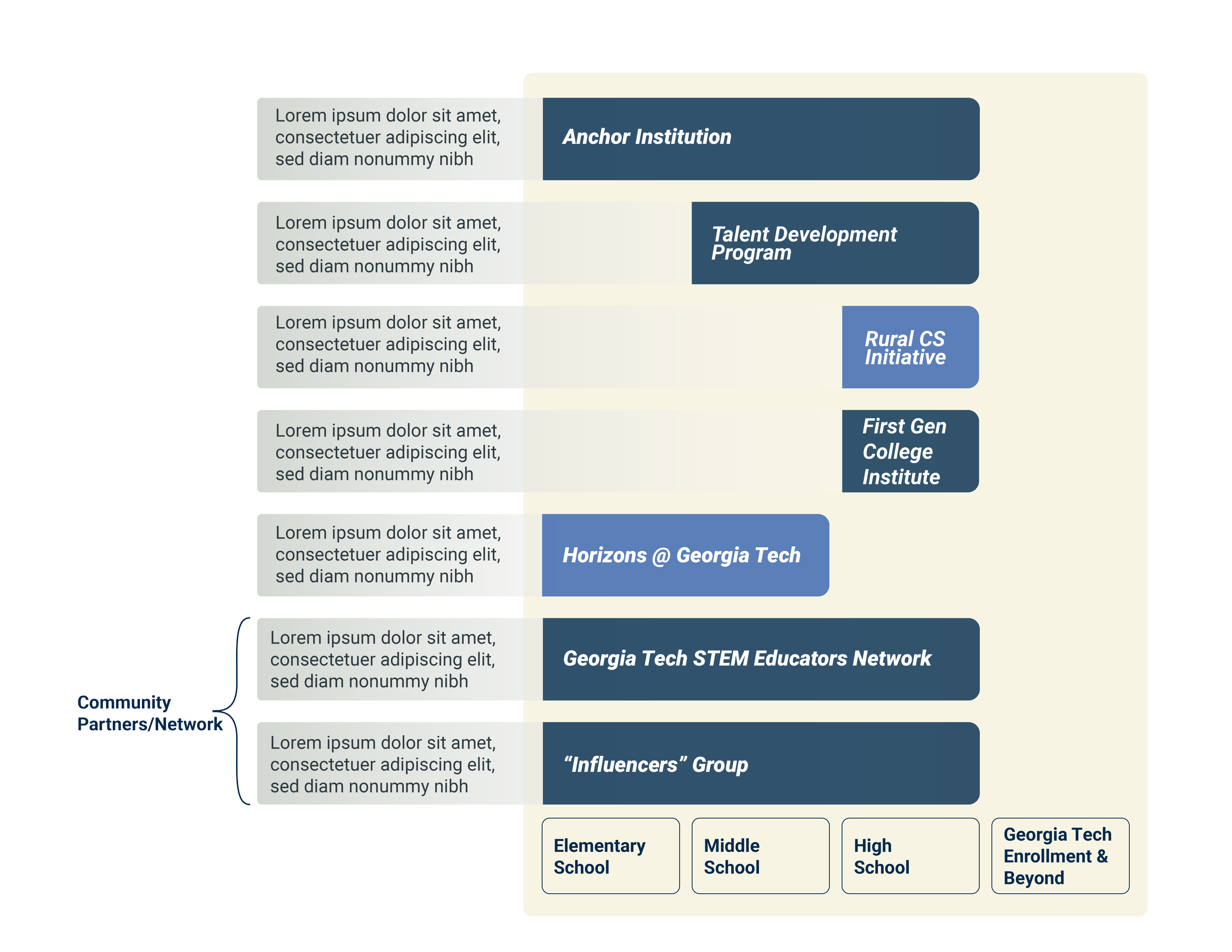 Lorem ipsum dolor sit amet, consectetuer adipiscing elit, sed diam nonummy nibh

Anchor Institution

Lorem ipsum dolor sit amet, consectetuer adipiscing elit, sed diam nonummy nibh

Talent Development Program

Lorem ipsum dolor sit amet, consectetuer adipiscing elit, sed diam nonummy nibh

Rural CS Initiative

Lorem ipsum dolor sit amet, consectetuer adipiscing elit, sed diam nonummy nibh

First Gen College Institute

Lorem ipsum dolor sit amet, consectetuer adipiscing elit, sed diam nonummy nibh

Horizons @ Georgia Tech

Community Partners/Network

Lorem ipsum dolor sit amet, consectetuer adipiscing elit, sed diam nonummy nibh

Georgia Tech STEM Educators Network

Lorem ipsum dolor sit amet, consectetuer adipiscing elit, sed diam nonummy nibh

“Influencers” Group

Elementary School

Middle School

High School

Georgia Tech Enrollment & Beyond