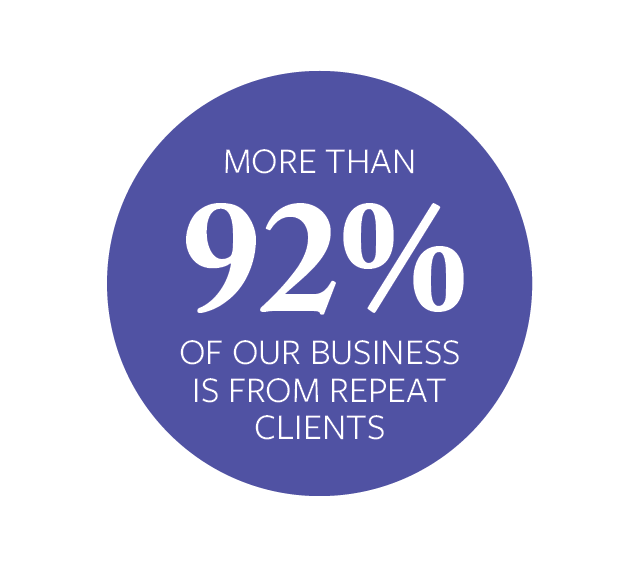 MORE THAN
92%
OF OUR BUSINESS IS FROM REPEAT CLIENTS