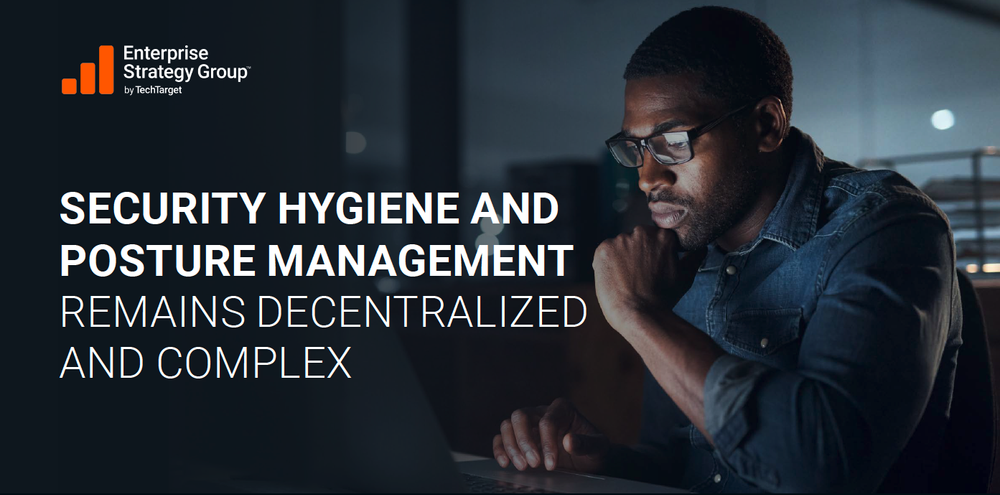 Enterprise Strategy Group™
by TechTarget

SECURITY HYGIENE AND POSTURE MANAGEMENT REMAINS DECENTRALIZED AND COMPLEX