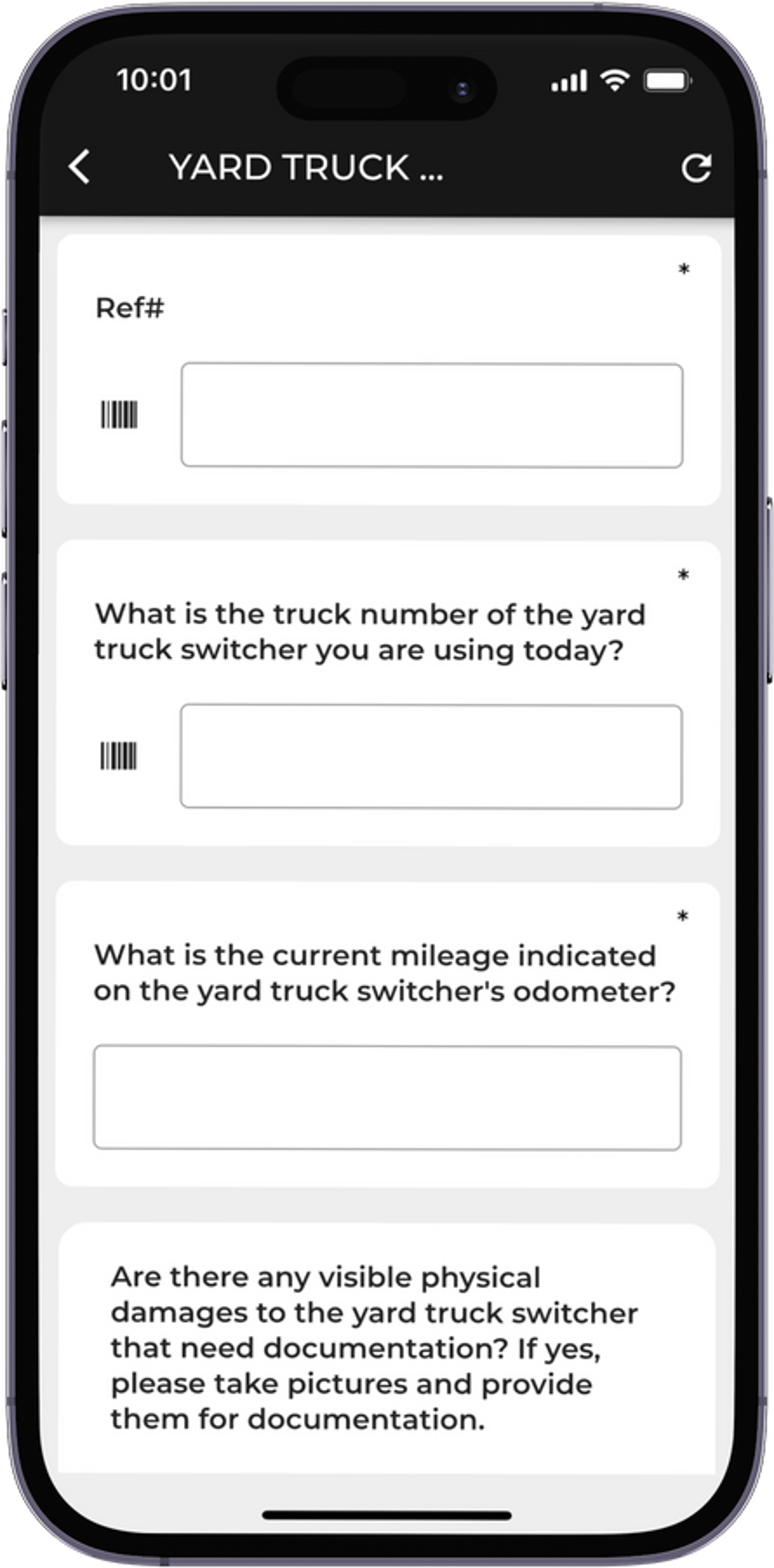 10:01

YARD TRUCK ...

*

Ref#

*

What is the truck number of the yard truck switcher you are using today?

*

What is the current mileage indicated on the yard truck switcher's odometer?

Are there any visible physical damages to the yard truck switcher that need documentation? If yes, please take pictures and provide them for documentation.