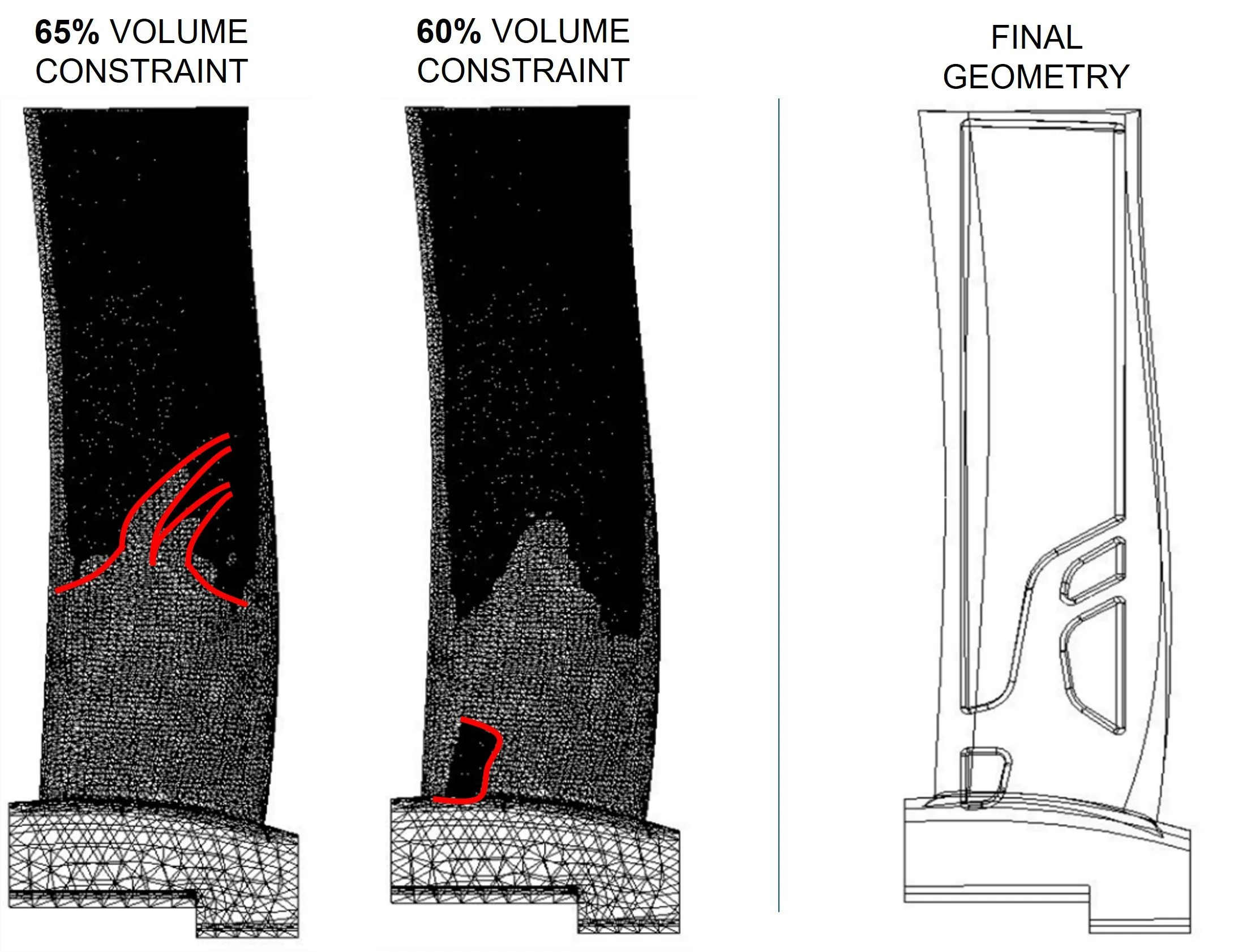 65% VOLUME CONSTRAINT

60% VOLUME CONSTRAINT

FINAL GEOMETRY