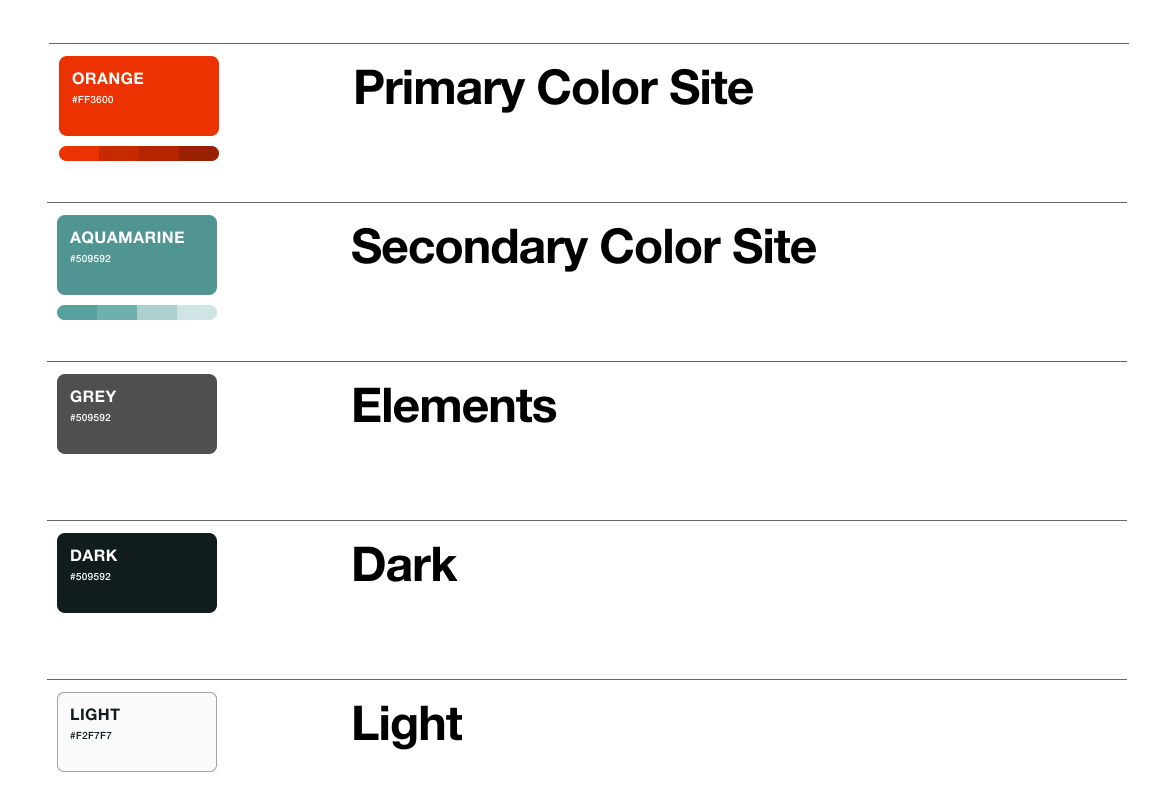 ORANGE
#FF3600

Primary Color Site

AQUAMARINE
#509592

Secondary Color Site

GREY
#509592

Elements

DARK
#509592

Dark

LIGHT
#F2F7F7

Light