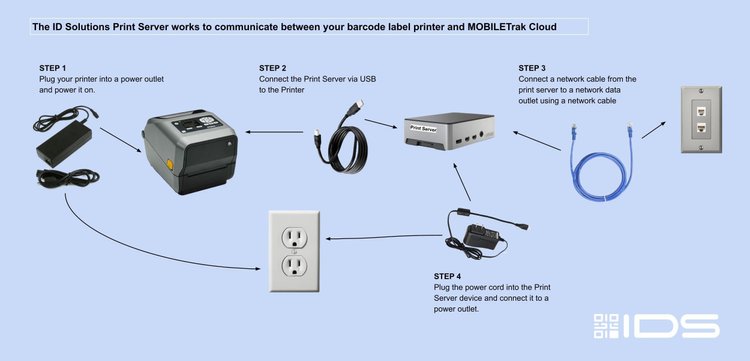 The ID Solutions Print Server works to communicate between your barcode label printer and MOBILETrak Cloud

STEP 1
Plug your printer into a power outlet and power it on.

STEP 2
Connect the Print Server via USB to the Printer

STEP 3
Connect a network cable from the print server to a network data outlet using a network cable

Print Server

STEP 4
Plug the power cord into the Print Server device and connect it to a power outlet.

IDS