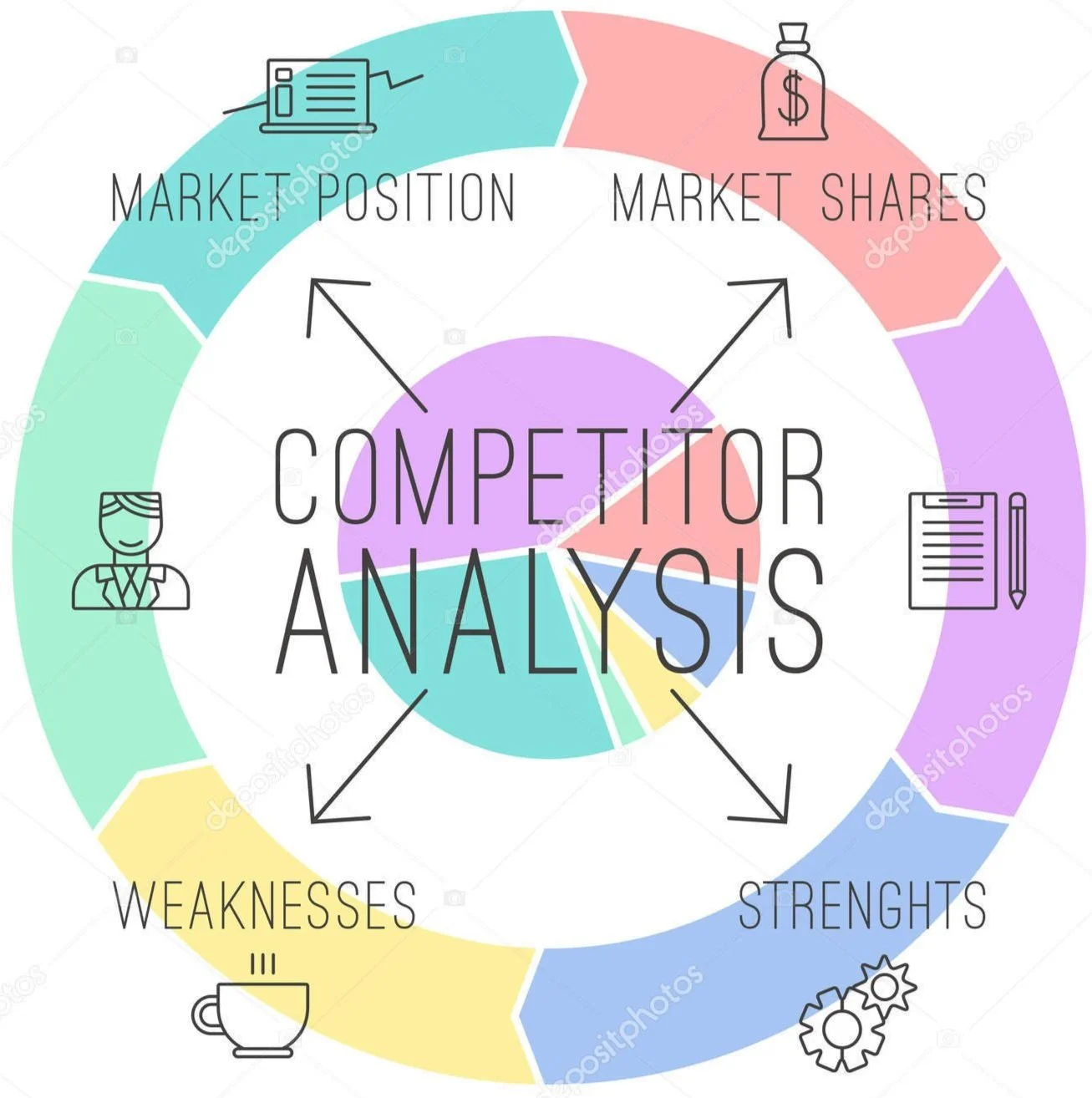 MARKET POSITION

MARKET SHARES

$

COMPETITOR
ANALYSIS

WEAKNESSES

STRENGHTS

depositphotos