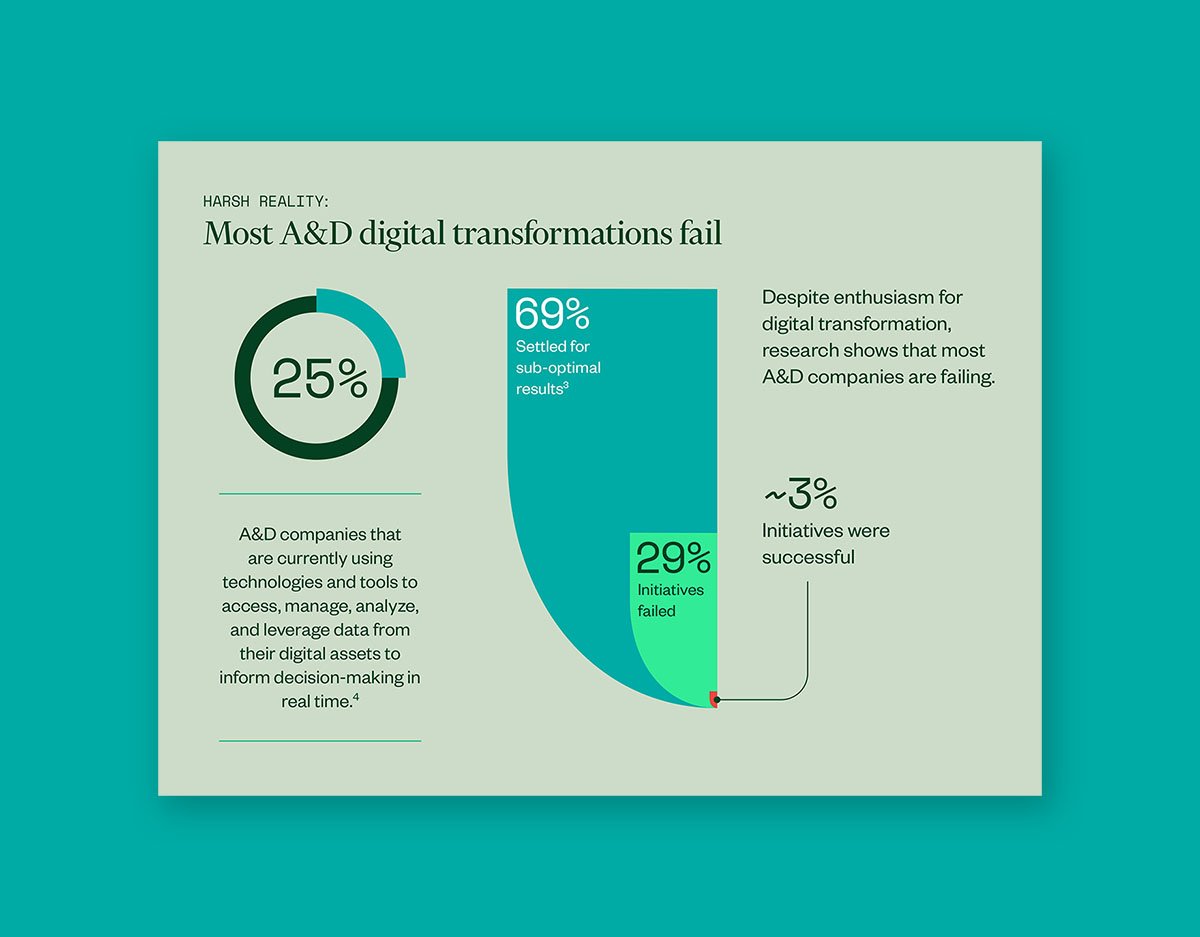 HARSH REALITY:

Most A&D digital transformations fail

25%

A&D companies that are currently using technologies and tools to access, manage, analyze, and leverage data from their digital assets to inform decision-making in real time.$^4$

69%
Settled for sub-optimal results$^3$

29%
Initiatives failed

Despite enthusiasm for digital transformation, research shows that most A&D companies are failing.

~3%
Initiatives were successful