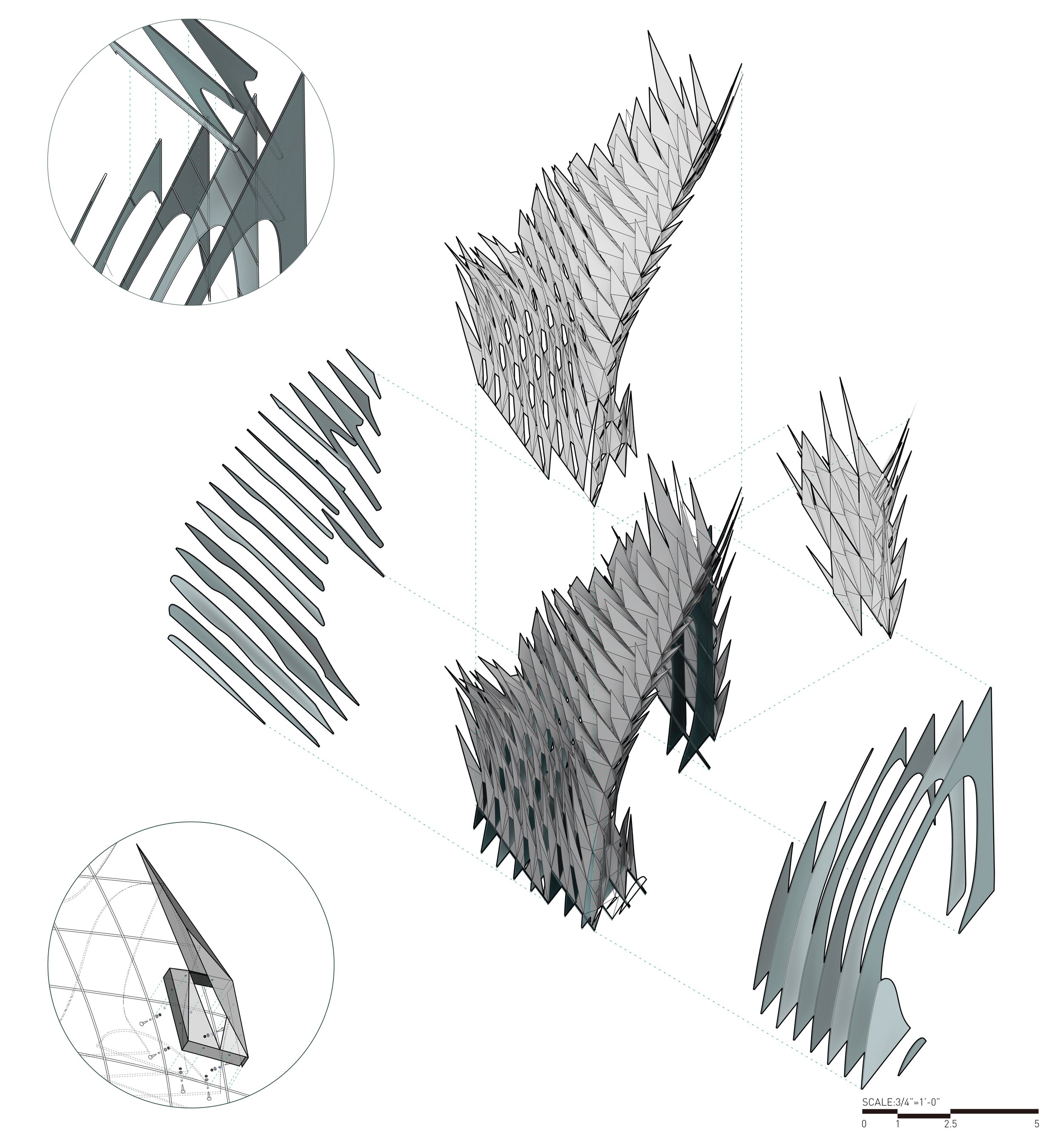 SCALE:3/4"=1'-0"

0 1 2.5 5