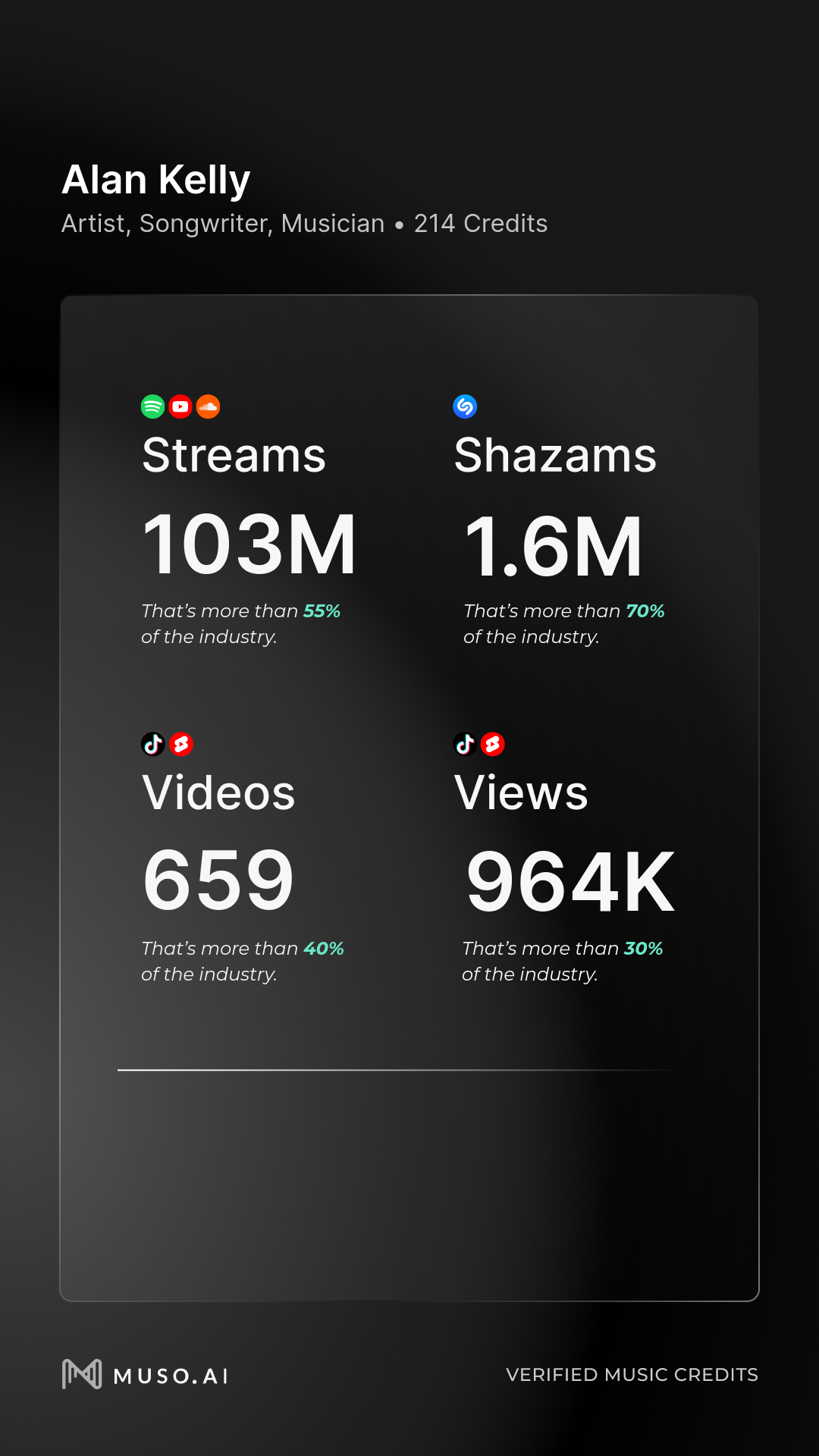 Alan Kelly
Artist, Songwriter, Musician • 214 Credits

Streams

103M

That's more than 55% of the industry.

Shazams

1.6M

That's more than 70% of the industry.

Videos

659

That's more than 40% of the industry.

Views

964K

That's more than 30% of the industry.

MUSO.AI

VERIFIED MUSIC CREDITS