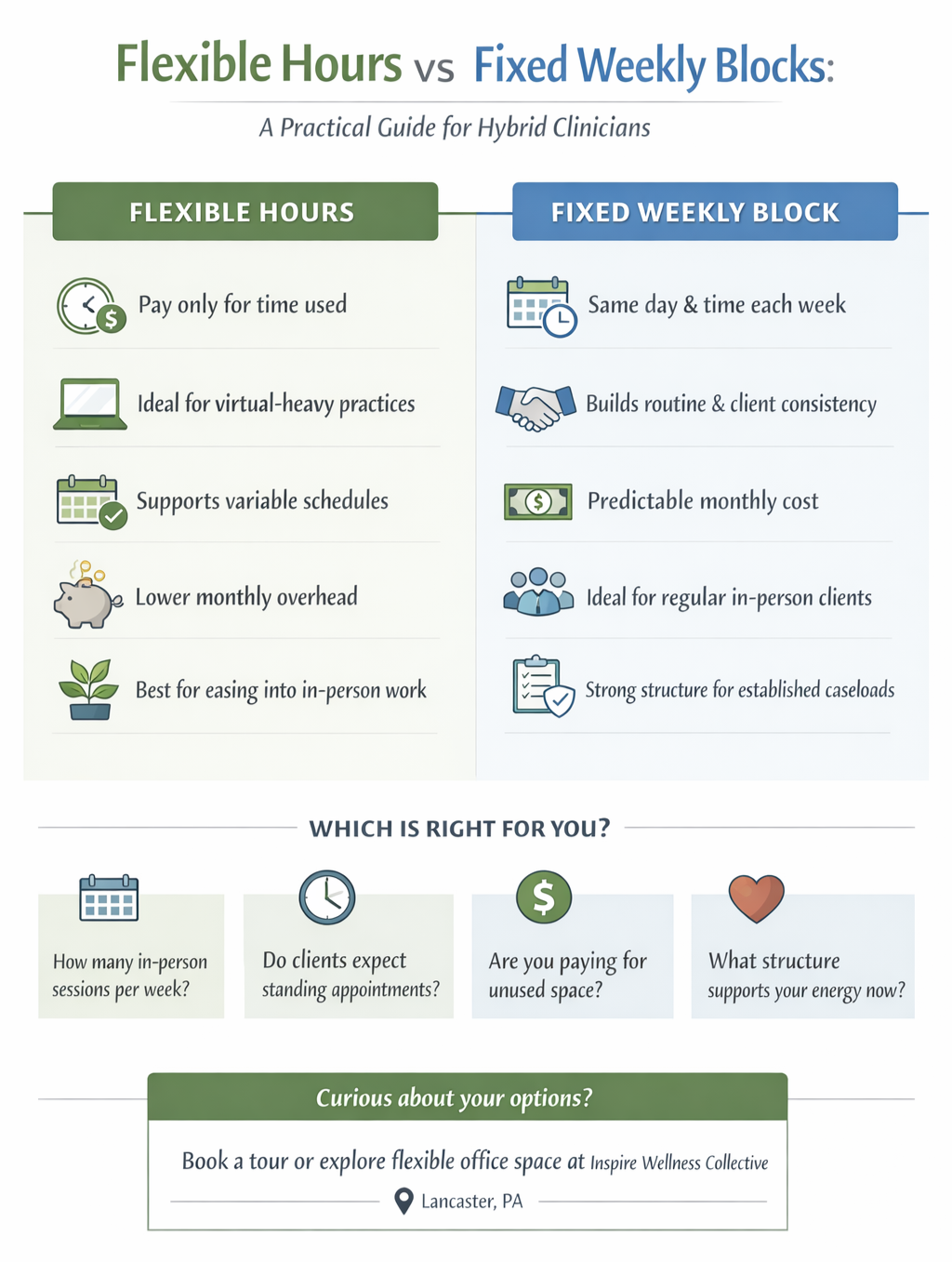 Flexible Hours vs Fixed Weekly Blocks:

A Practical Guide for Hybrid Clinicians

FLEXIBLE HOURS

Pay only for time used

Ideal for virtual-heavy practices

Supports variable schedules

Lower monthly overhead

Best for easing into in-person work

FIXED WEEKLY BLOCK

Same day & time each week

Builds routine & client consistency

Predictable monthly cost

Ideal for regular in-person clients

Strong structure for established caseloads

WHICH IS RIGHT FOR YOU?

How many in-person sessions per week?

Do clients expect standing appointments?

Are you paying for unused space?

What structure supports your energy now?

Curious about your options?

Book a tour or explore flexible office space at Inspire Wellness Collective

Lancaster, PA