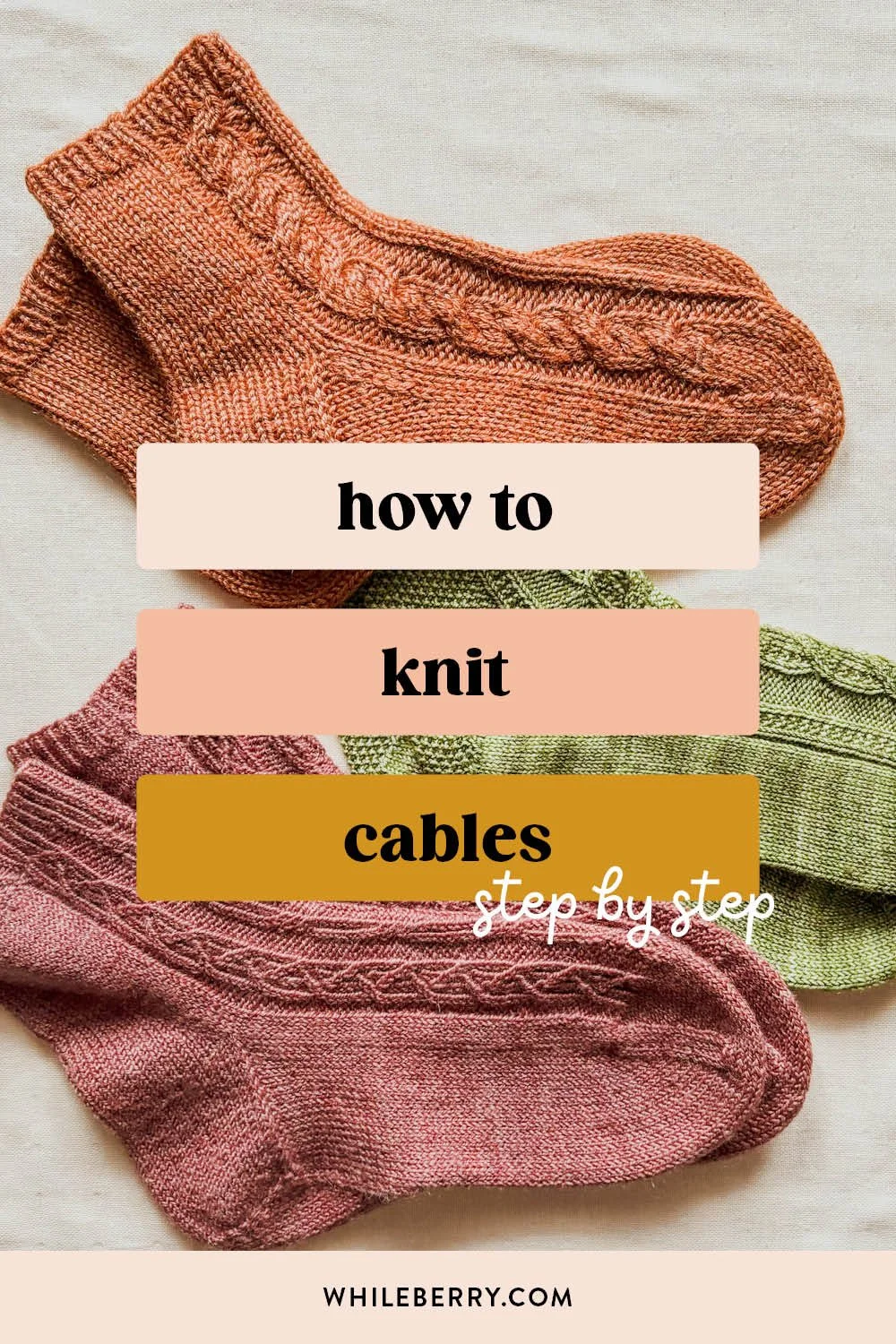 how to

knit

cables

step by step

WHILEBERRY.COM