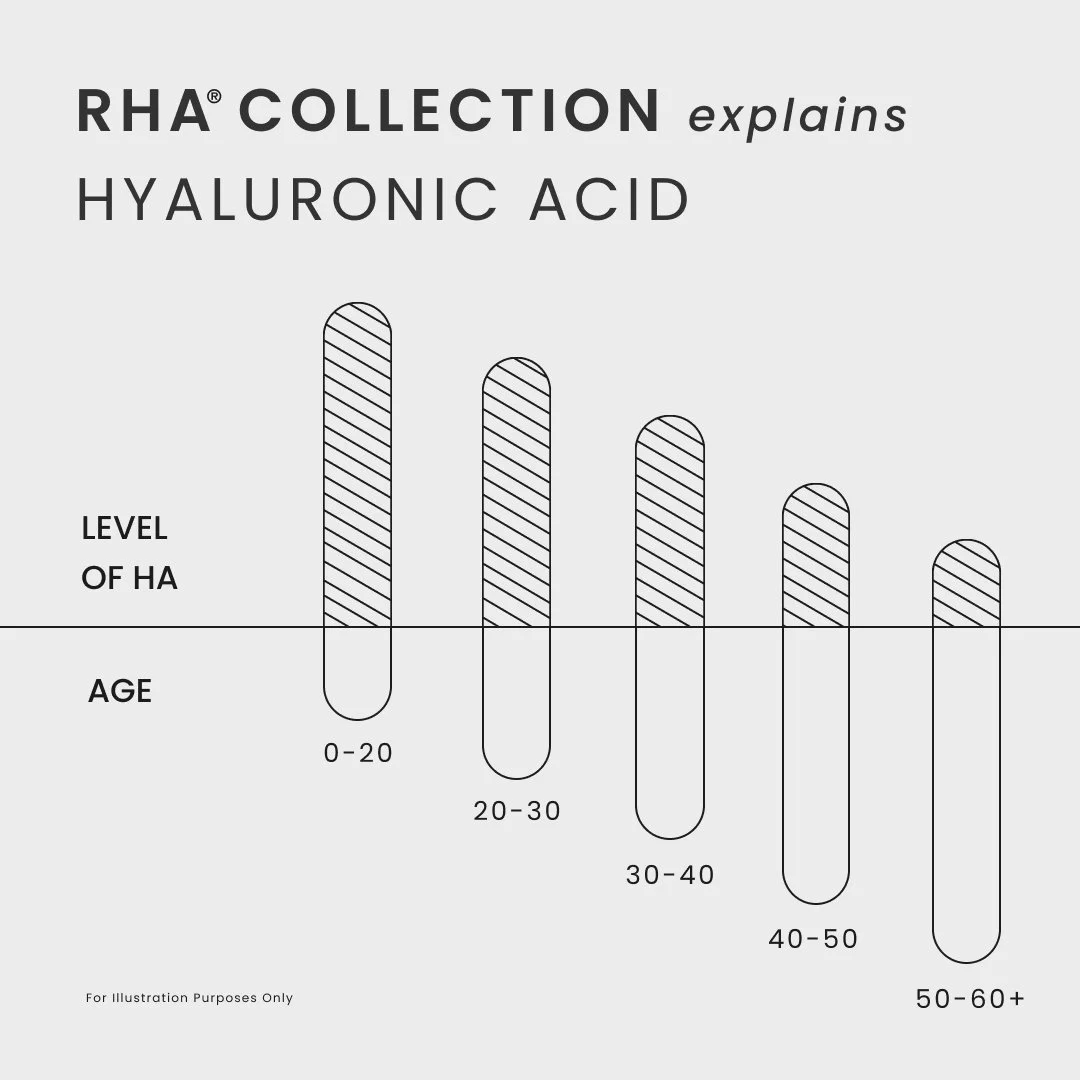 RHA® COLLECTION explains
HYALURONIC ACID

LEVEL OF HA

AGE

0-20

20-30

30-40

40-50

50-60+

For Illustration Purposes Only