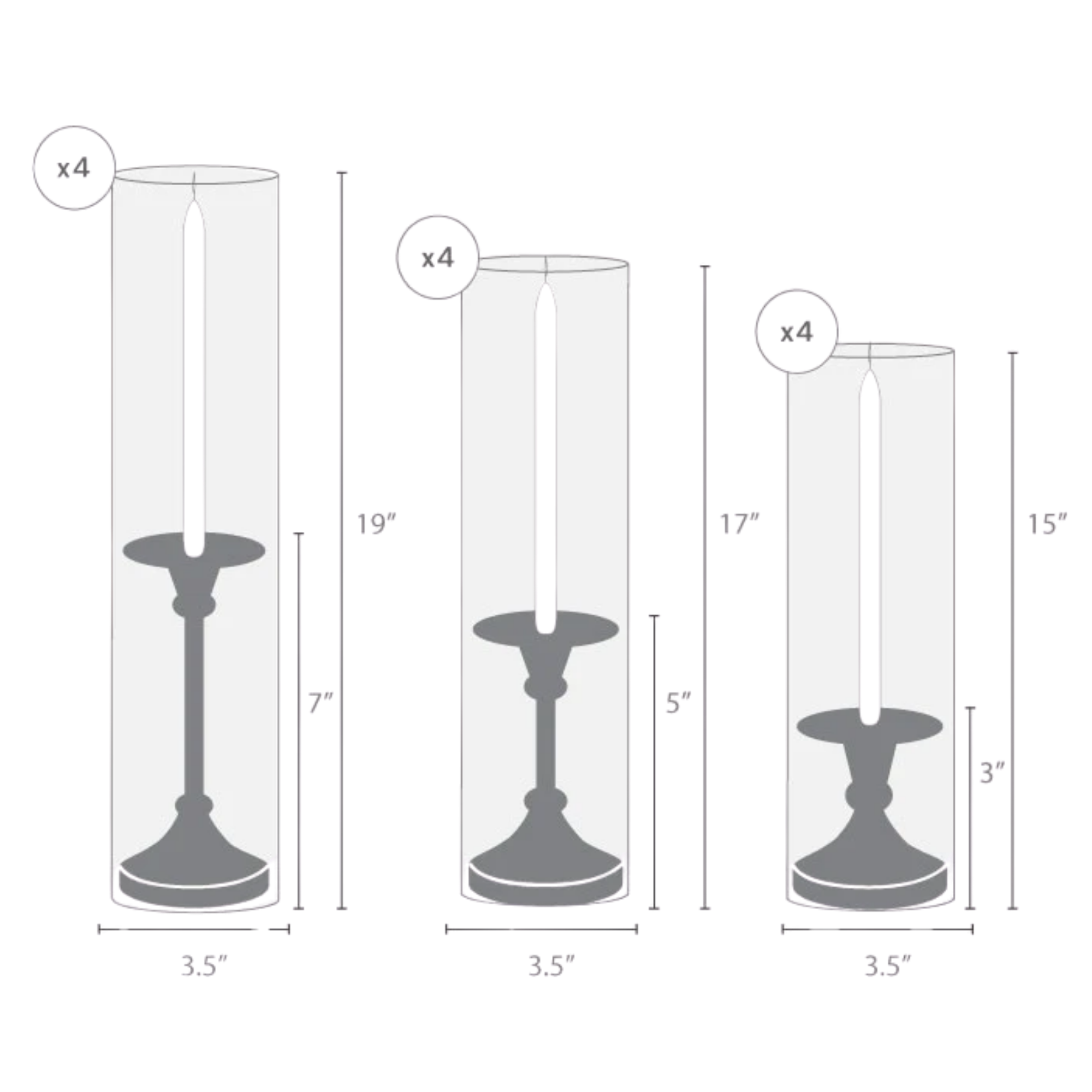 x4

19″

7″

3.5″

x4

17″

5″

3.5″

x4

15″

3″

3.5″