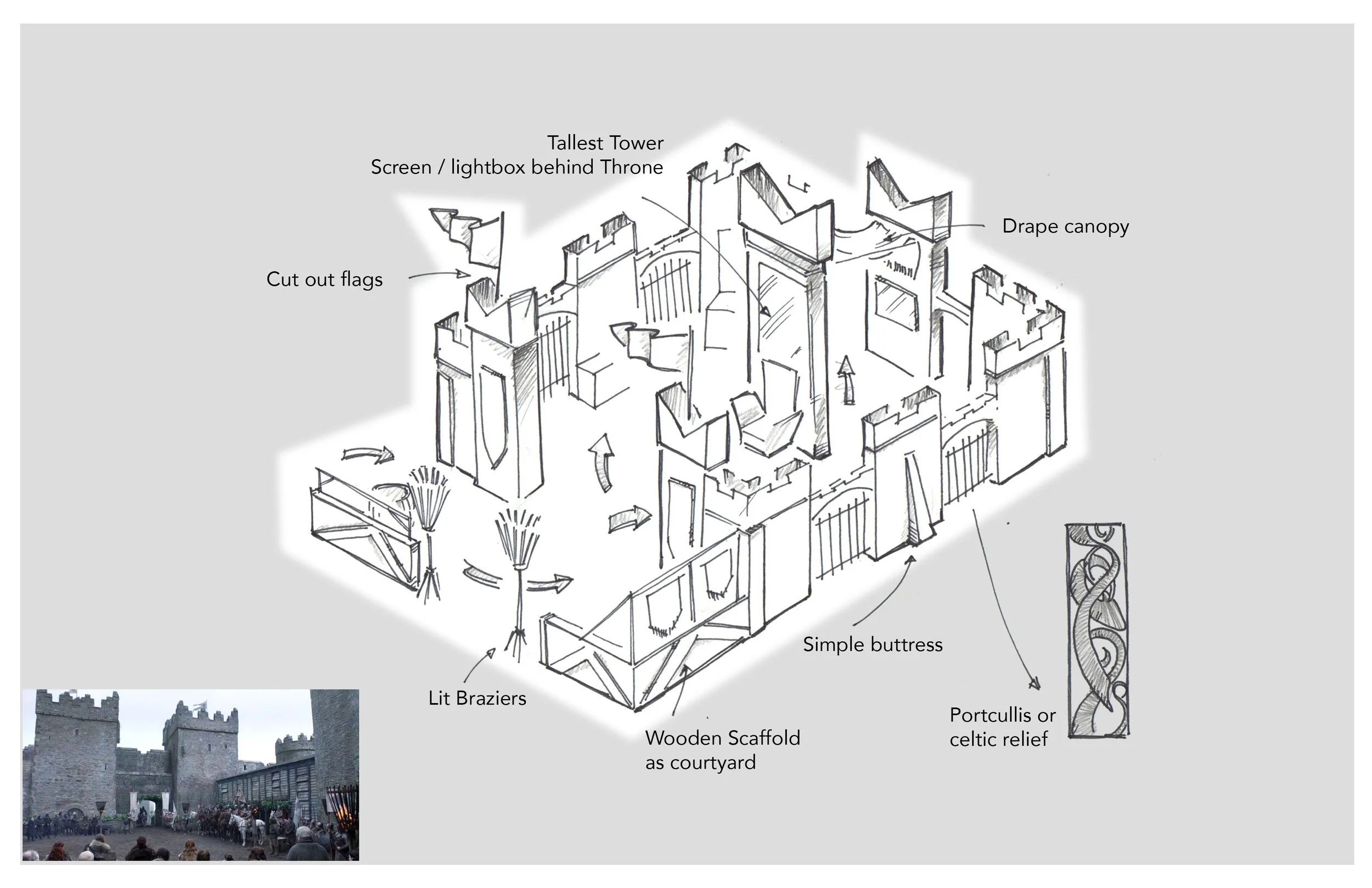 Tallest Tower
Screen / lightbox behind Throne

Drape canopy

Cut out flags

Simple buttress

Lit Braziers

Wooden Scaffold
as courtyard

Portcullis or
celtic relief