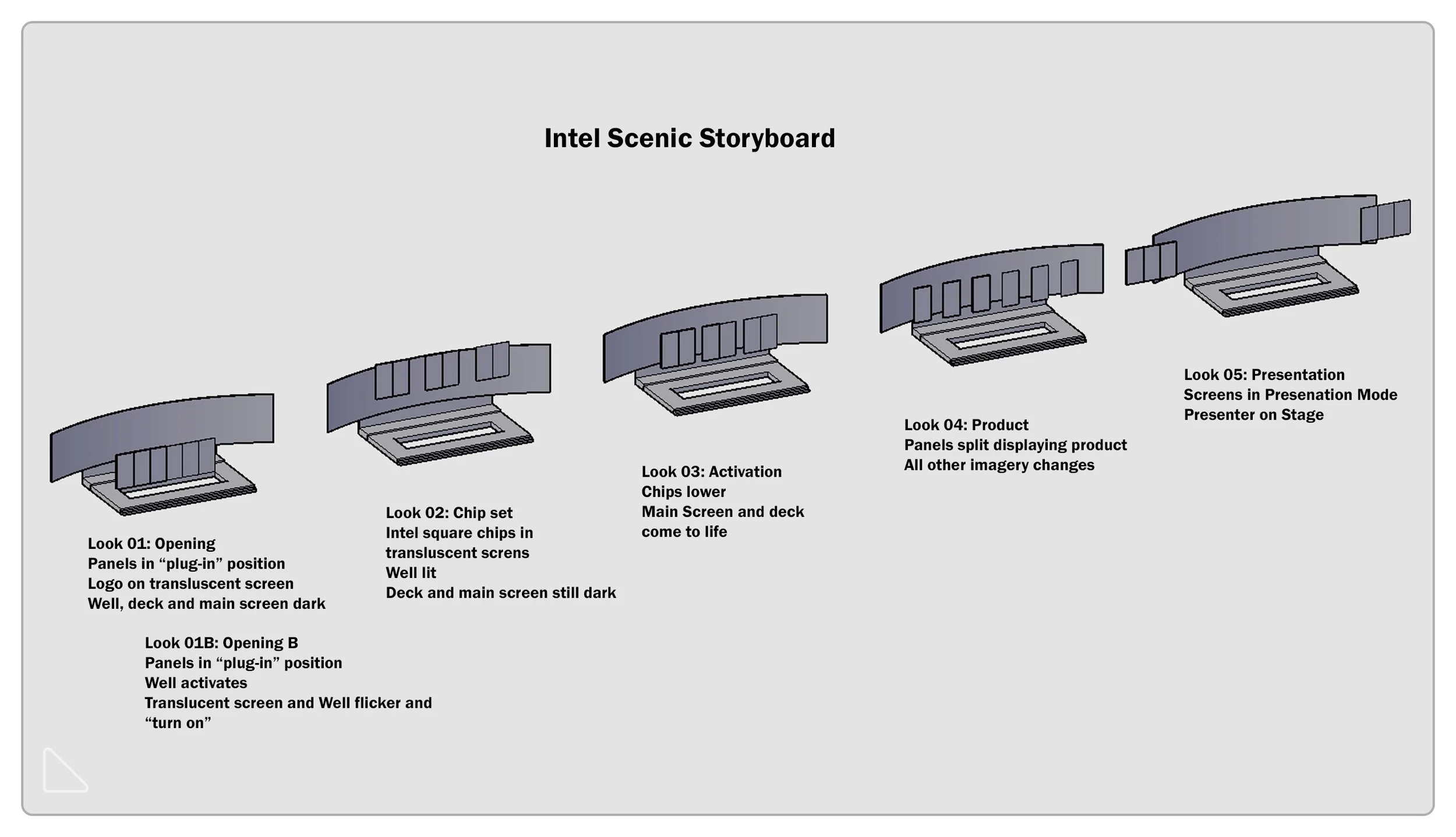 Intel Scenic Storyboard

Look 01: Opening
Panels in “plug-in” position
Logo on transluscent screen
Well, deck and main screen dark

Look 01B: Opening B
Panels in “plug-in” position
Well activates
Translucent screen and Well flicker and “turn on”

Look 02: Chip set
Intel square chips in transluscent screns
Well lit
Deck and main screen still dark

Look 03: Activation
Chips lower
Main Screen and deck come to life

Look 04: Product
Panels split displaying product
All other imagery changes

Look 05: Presentation
Screens in Presenation Mode
Presenter on Stage