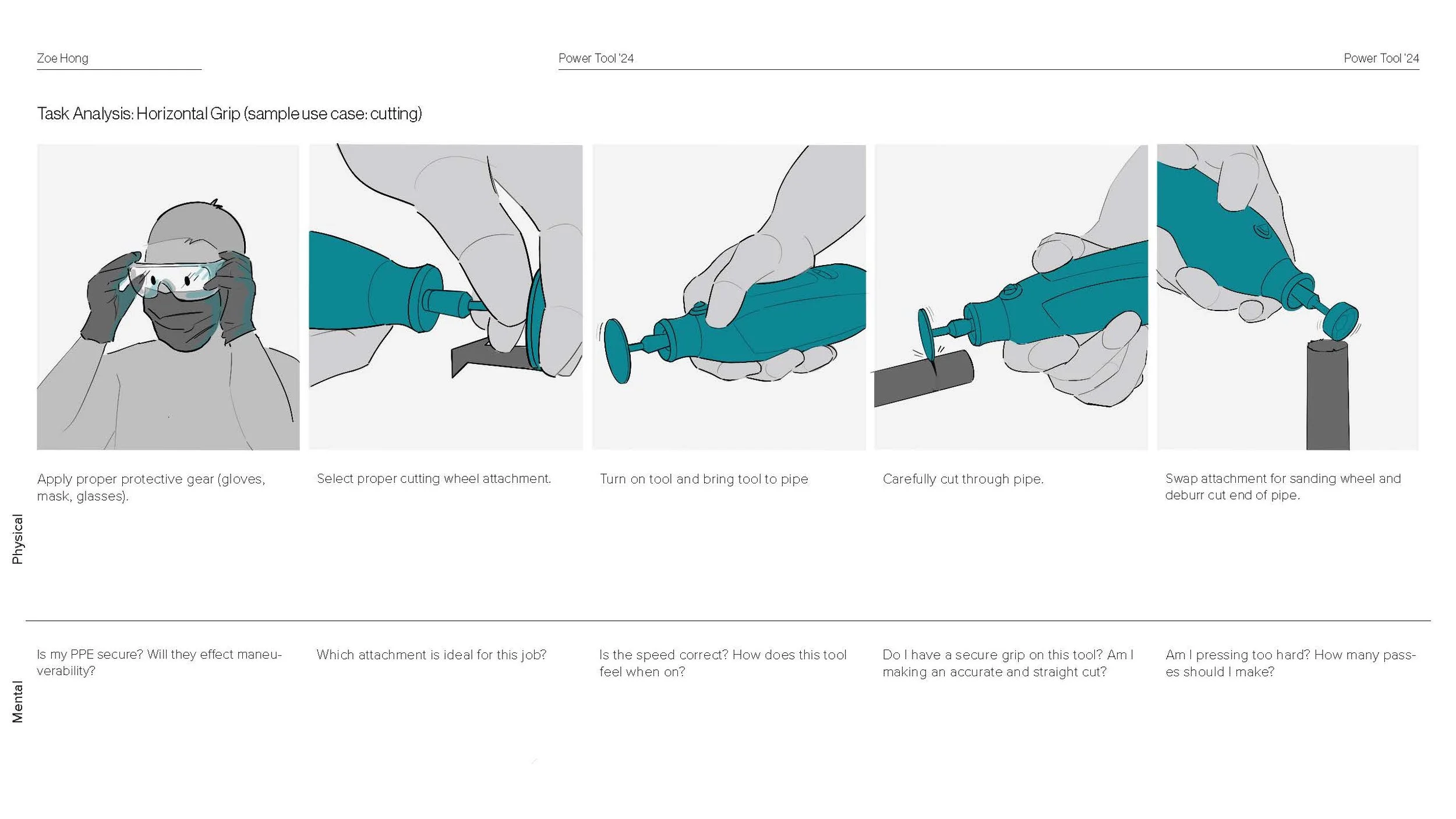 Zoe Hong

Power Tool '24

Power Tool '24

Task Analysis: Horizontal Grip (sample use case: cutting)

Physical

Apply proper protective gear (gloves, mask, glasses).

Select proper cutting wheel attachment.

Turn on tool and bring tool to pipe

Carefully cut through pipe.

Swap attachment for sanding wheel and deburr cut end of pipe.

Mental

Is my PPE secure? Will they effect maneuverability?

Which attachment is ideal for this job?

Is the speed correct? How does this tool feel when on?

Do I have a secure grip on this tool? Am I making an accurate and straight cut?

Am I pressing too hard? How many passes should I make?