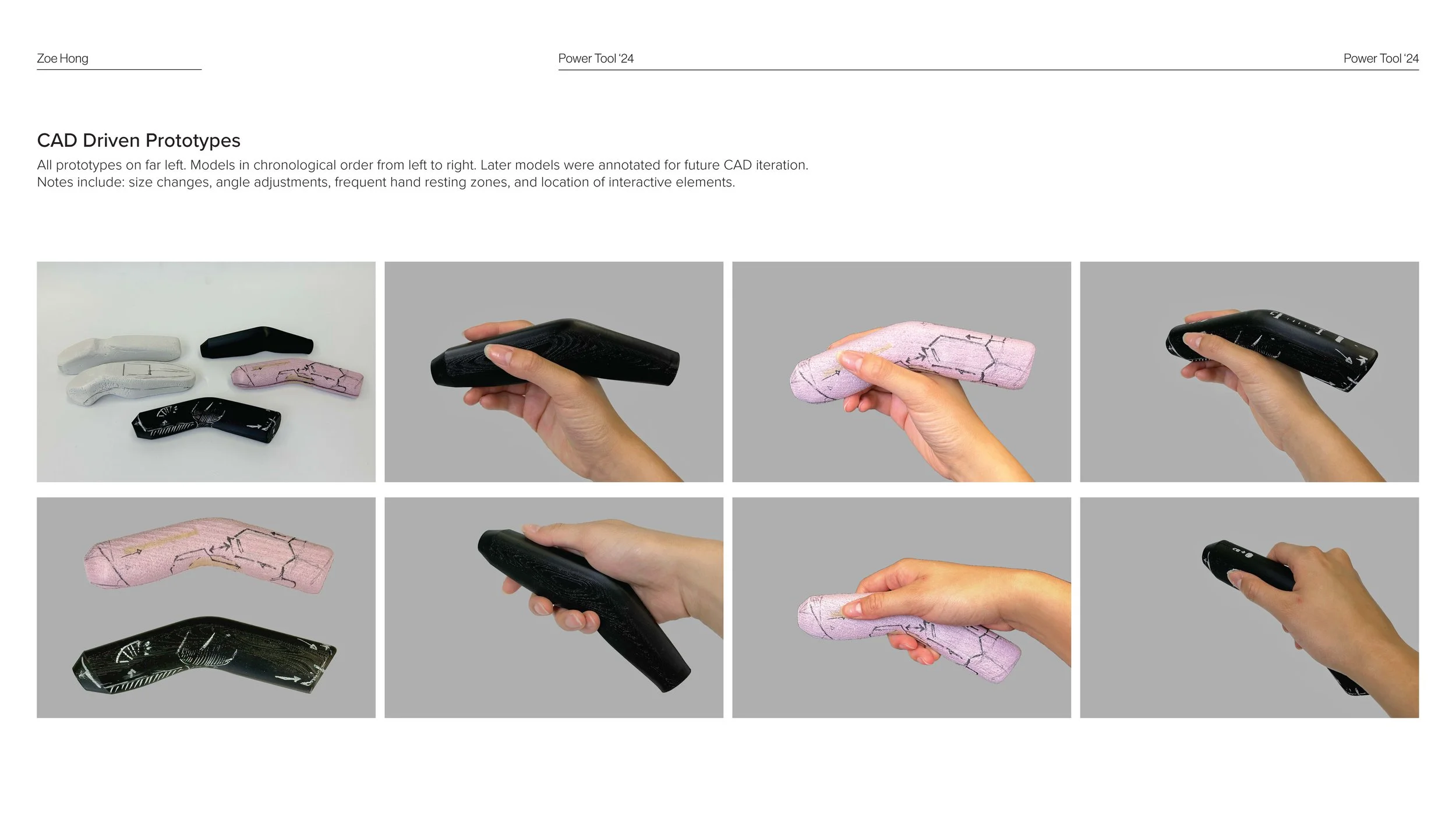 Zoe Hong

Power Tool '24

Power Tool '24

CAD Driven Prototypes

All prototypes on far left. Models in chronological order from left to right. Later models were annotated for future CAD iteration. Notes include: size changes, angle adjustments, frequent hand resting zones, and location of interactive elements.