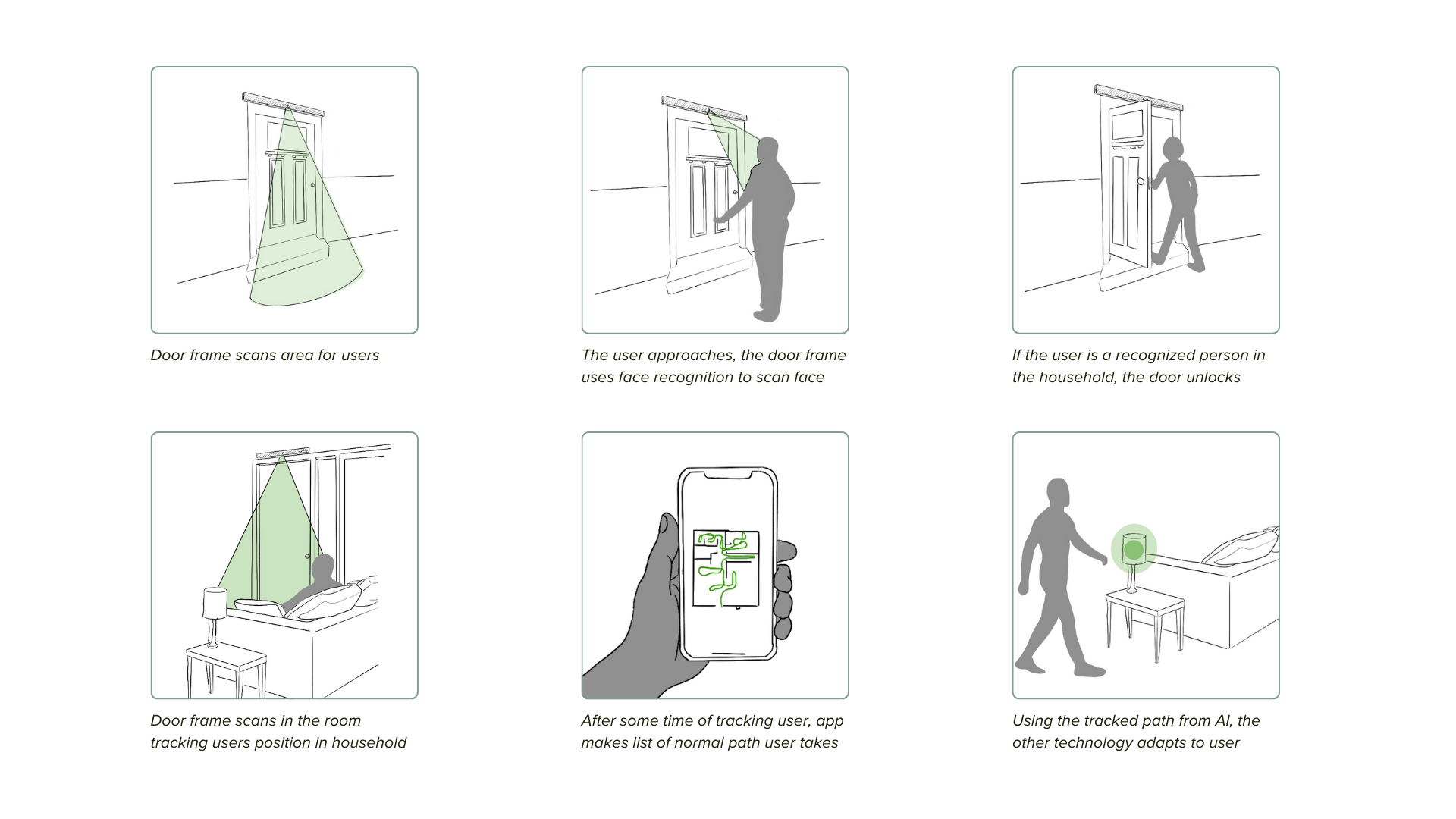 Door frame scans area for users

The user approaches, the door frame uses face recognition to scan face

If the user is a recognized person in the household, the door unlocks

Door frame scans in the room tracking users position in household

After some time of tracking user, app makes list of normal path user takes

Using the tracked path from AI, the other technology adapts to user