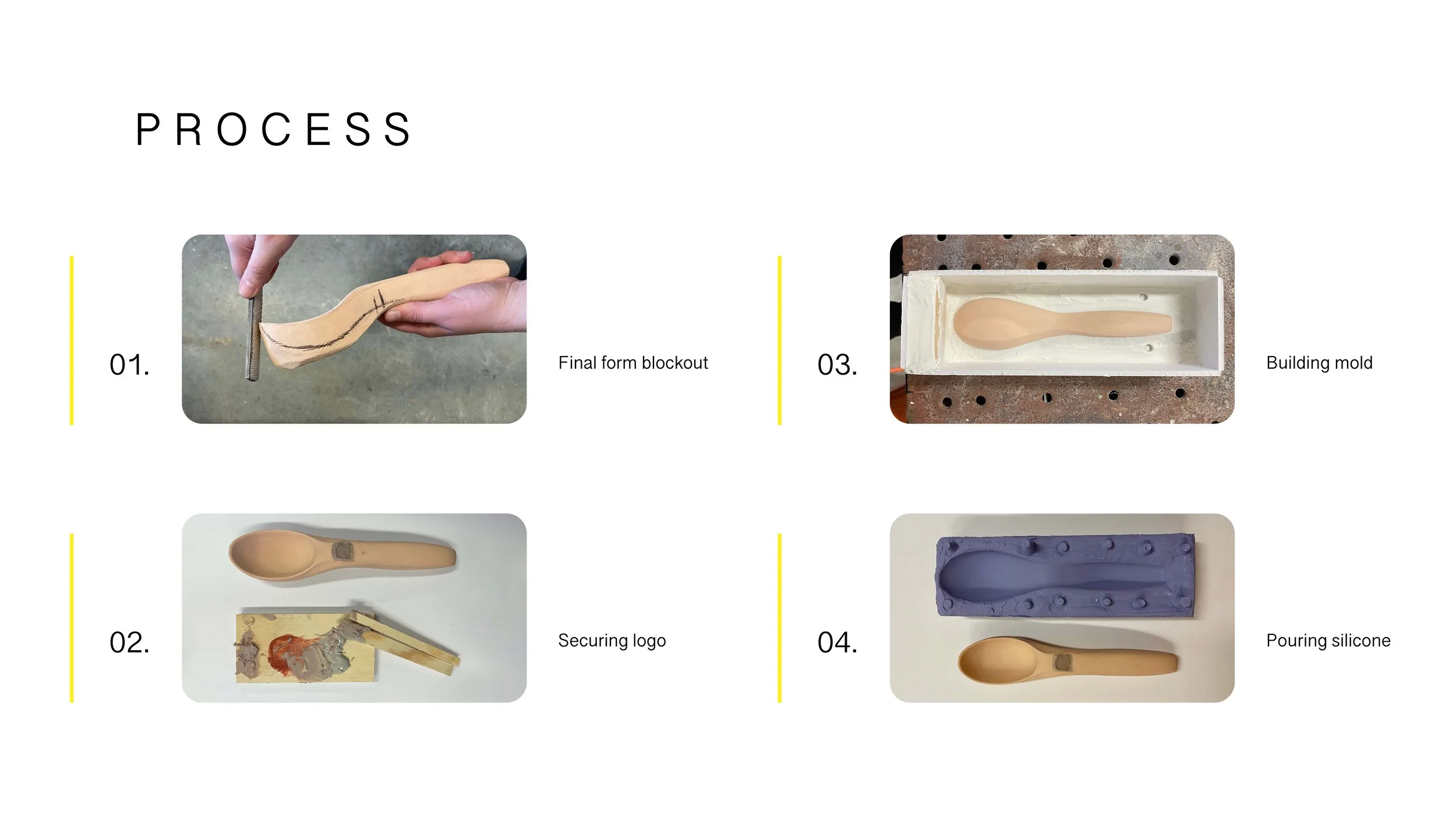 PROCESS

01.

Final form blockout

02.

Securing logo

03.

Building mold

04.

Pouring silicone