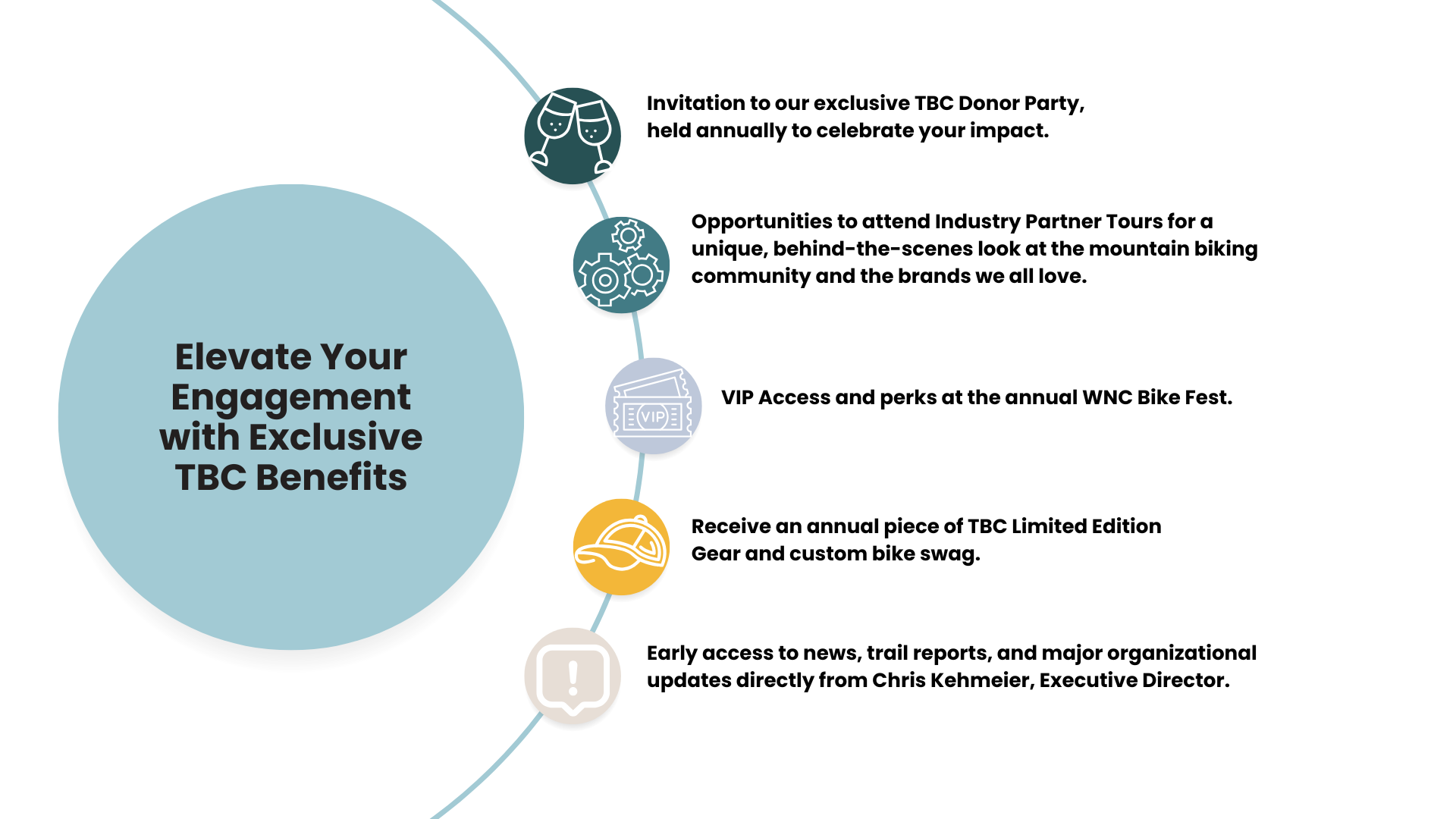 Elevate Your Engagement with Exclusive TBC Benefits

Invitation to our exclusive TBC Donor Party, held annually to celebrate your impact.

Opportunities to attend Industry Partner Tours for a unique, behind-the-scenes look at the mountain biking community and the brands we all love.

VIP

VIP Access and perks at the annual WNC Bike Fest.

Receive an annual piece of TBC Limited Edition Gear and custom bike swag.

Early access to news, trail reports, and major organizational updates directly from Chris Kehmeier, Executive Director.