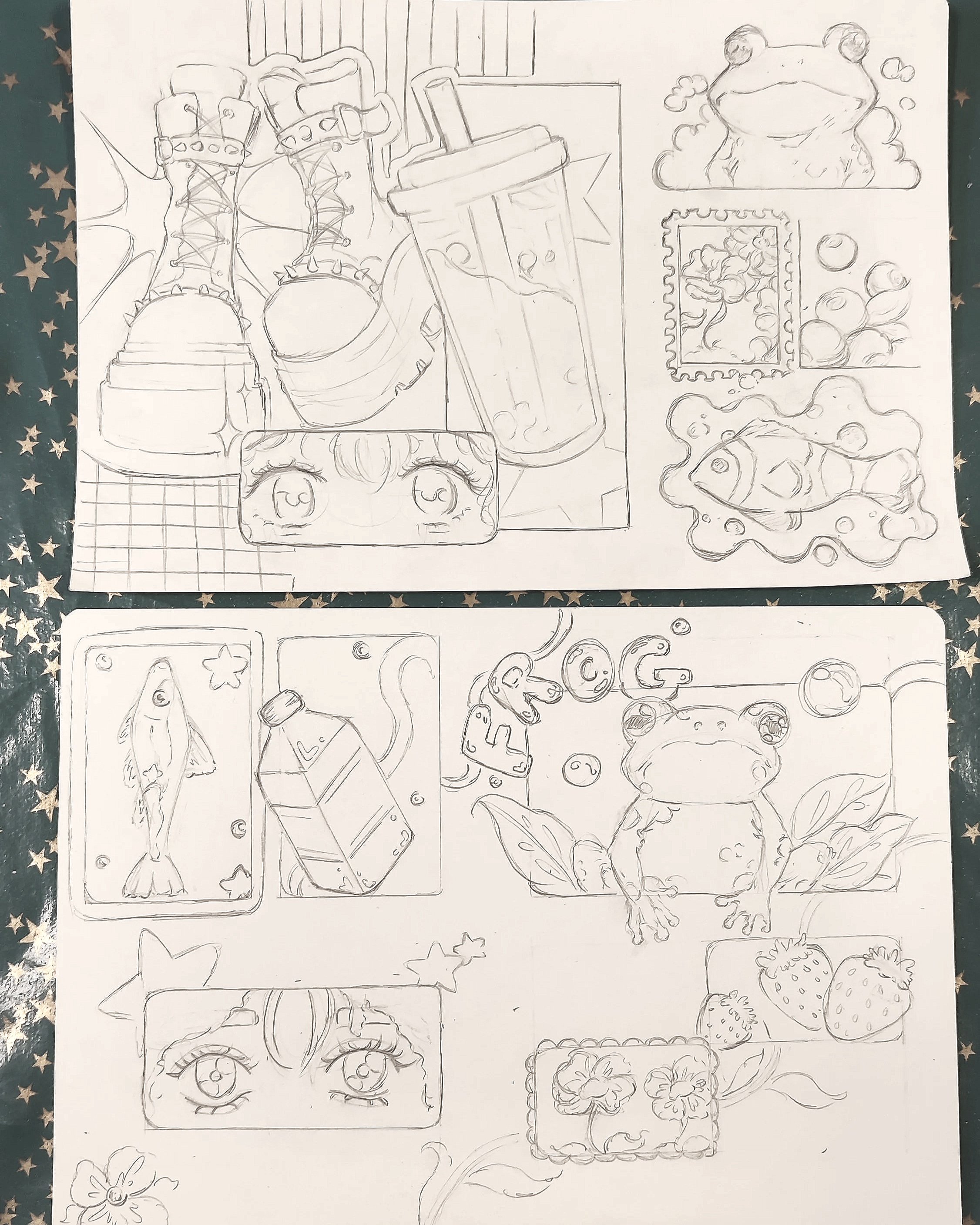 FROG