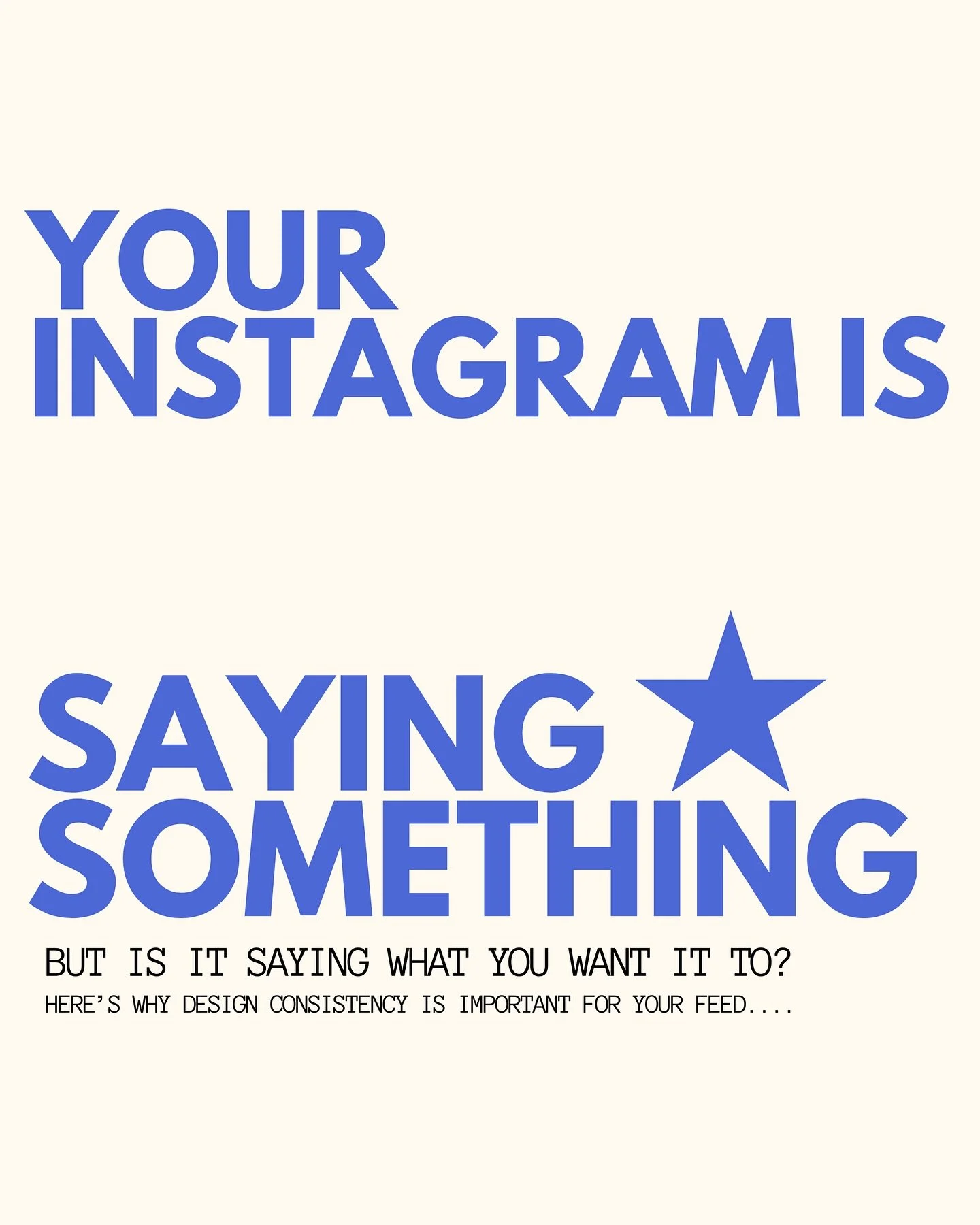 YOUR INSTAGRAM IS

SAYING SOMETHING

BUT IS IT SAYING WHAT YOU WANT IT TO?

HERE'S WHY DESIGN CONSISTENCY IS IMPORTANT FOR YOUR FEED....