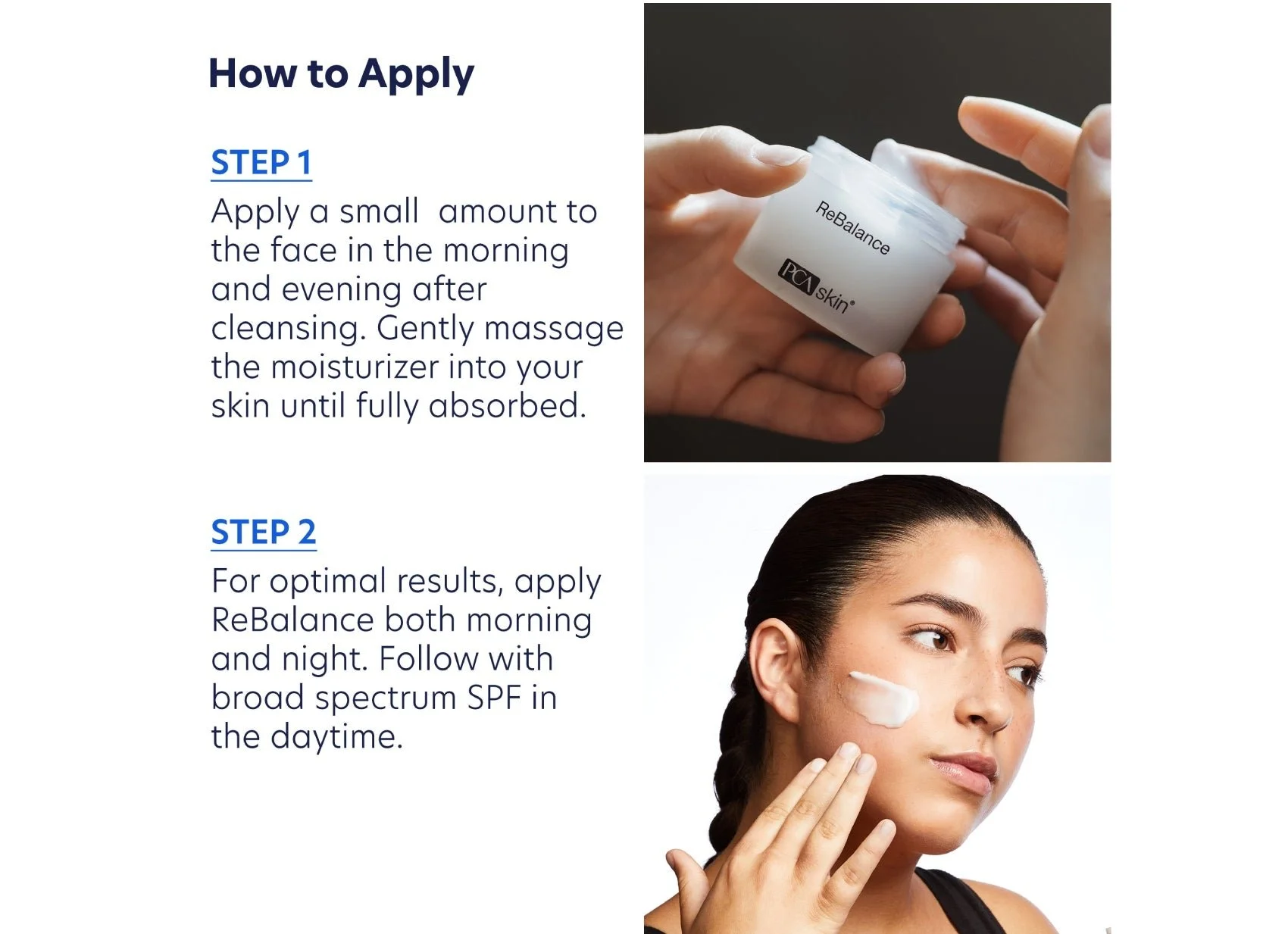 How to Apply

STEP 1

Apply a small  amount to the face in the morning and evening after cleansing. Gently massage the moisturizer into your skin until fully absorbed.

ReBalance

PCA skin®

STEP 2

For optimal results, apply ReBalance both morning and night. Follow with broad spectrum SPF in the daytime.