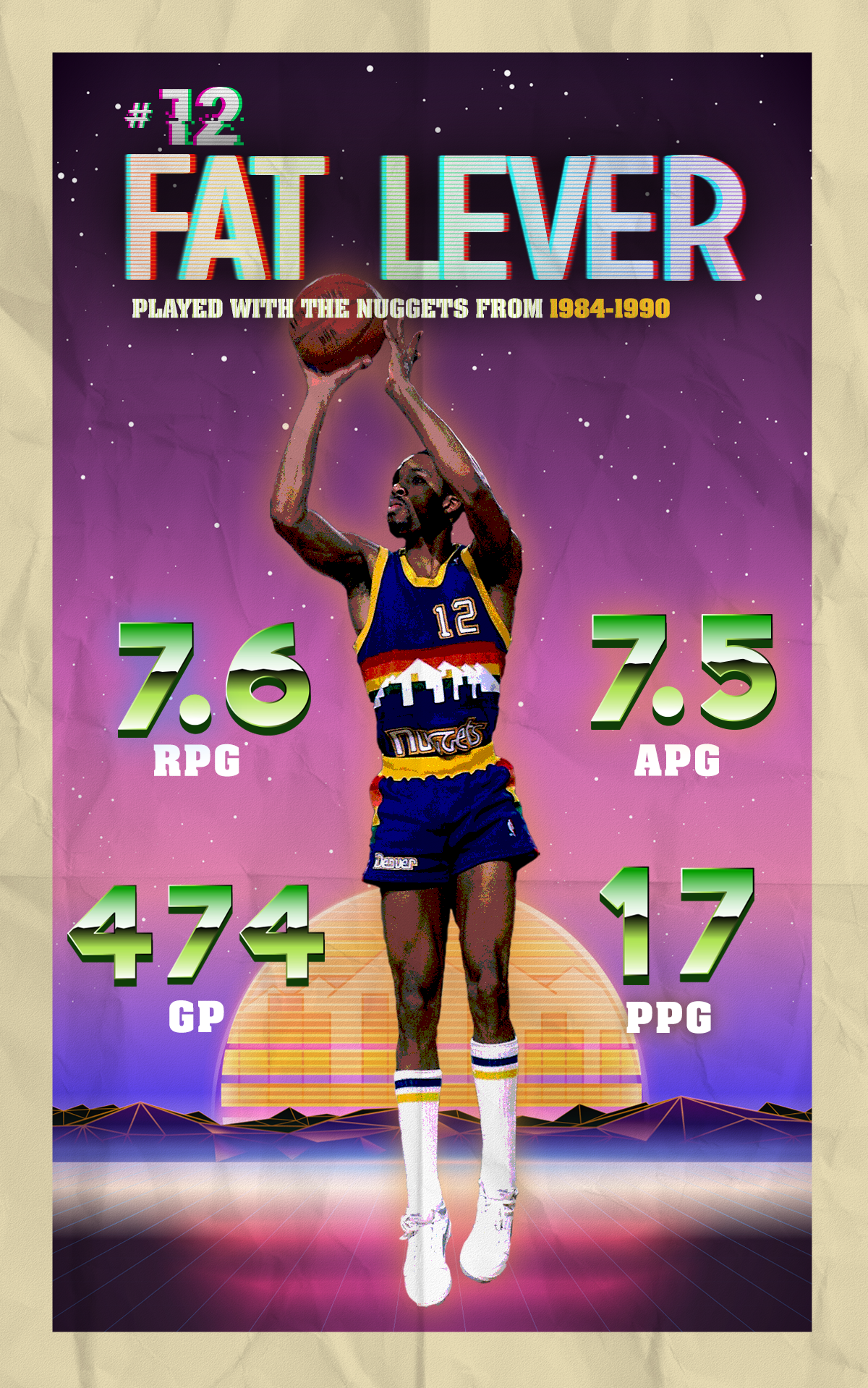 #12

FAT LEVER

PLAYED WITH THE NUGGETS FROM 1984-1990

12

nuggets

Denver

7.6
RPG

7.5
APG

474
GP

17
PPG