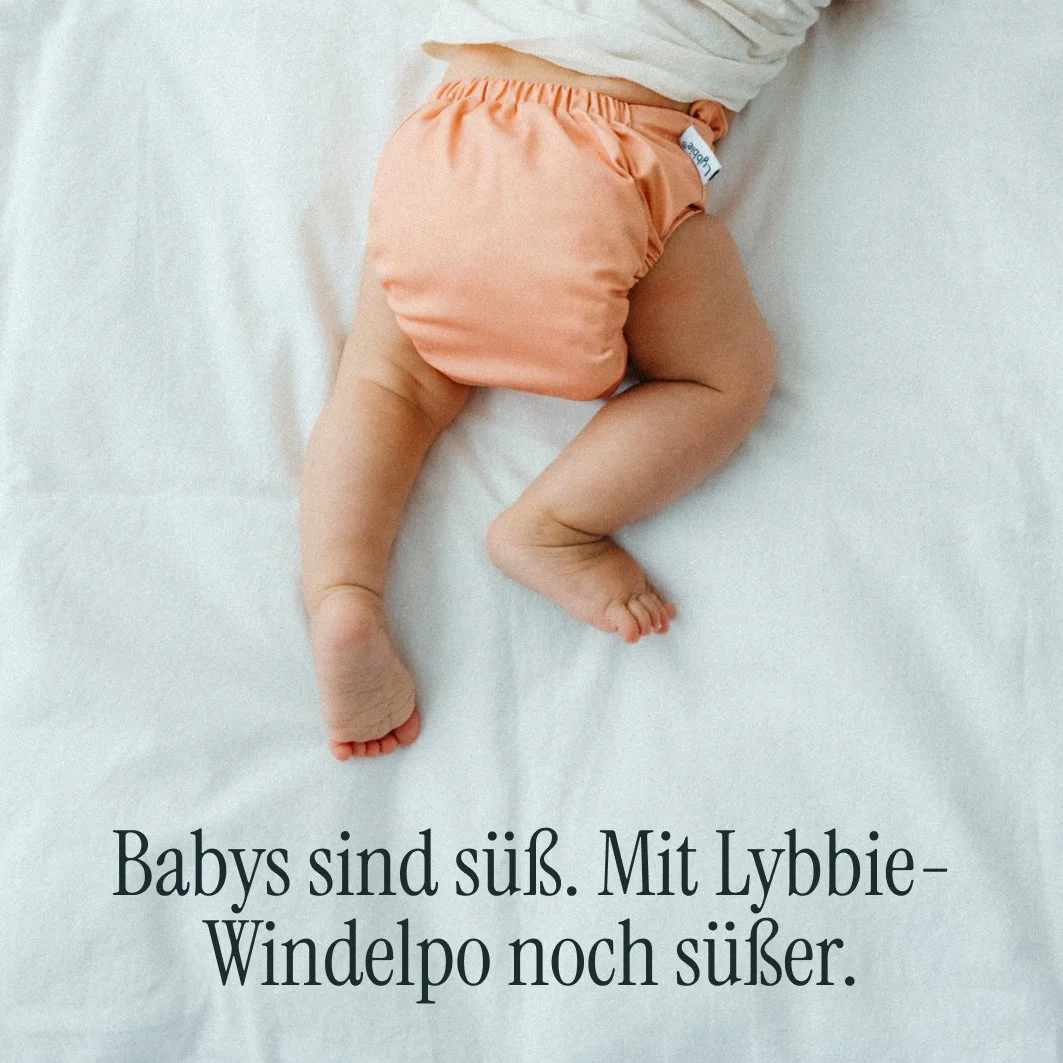 Lybbie

Babys sind süß. Mit Lybbie-Windelpo noch süßer.