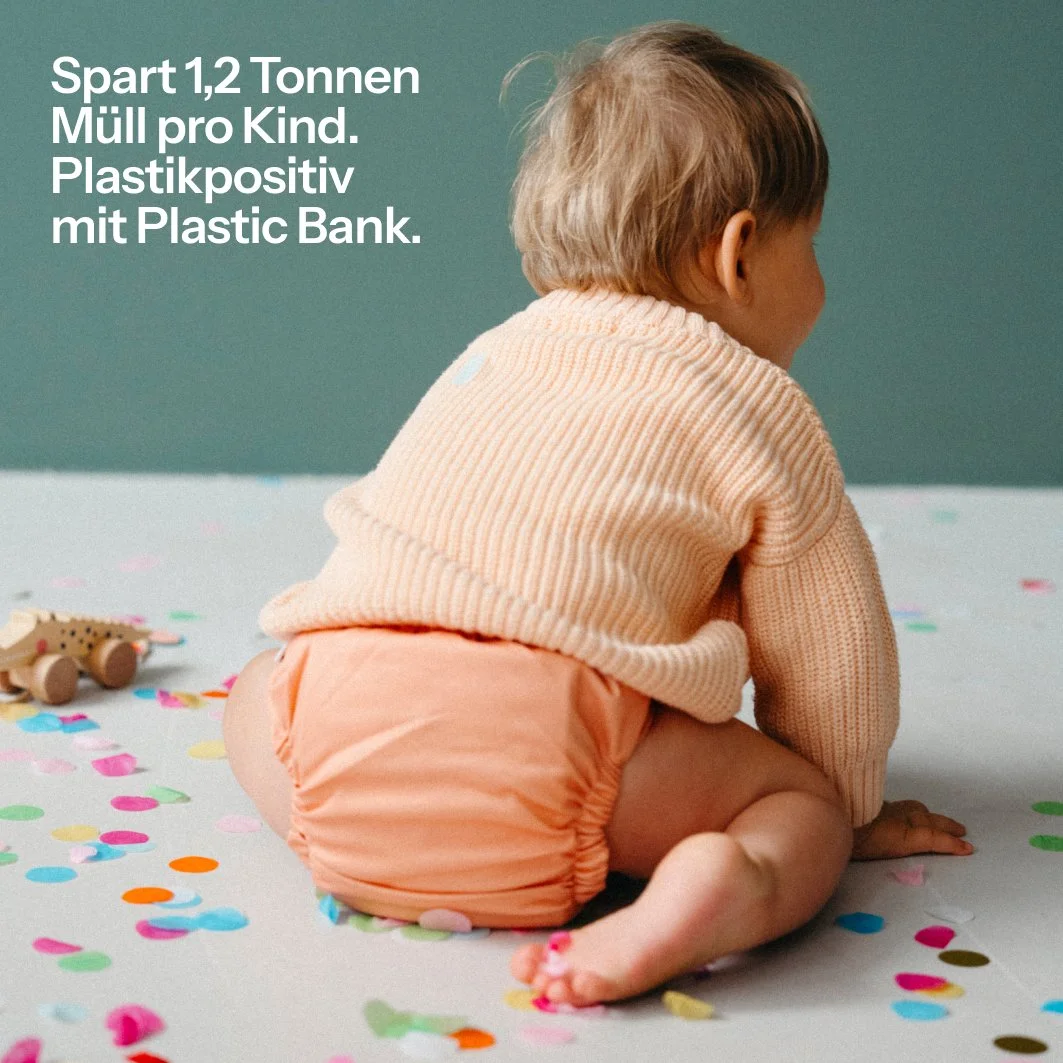 Spart 1,2 Tonnen Müll pro Kind. Plastikpositiv mit Plastic Bank.